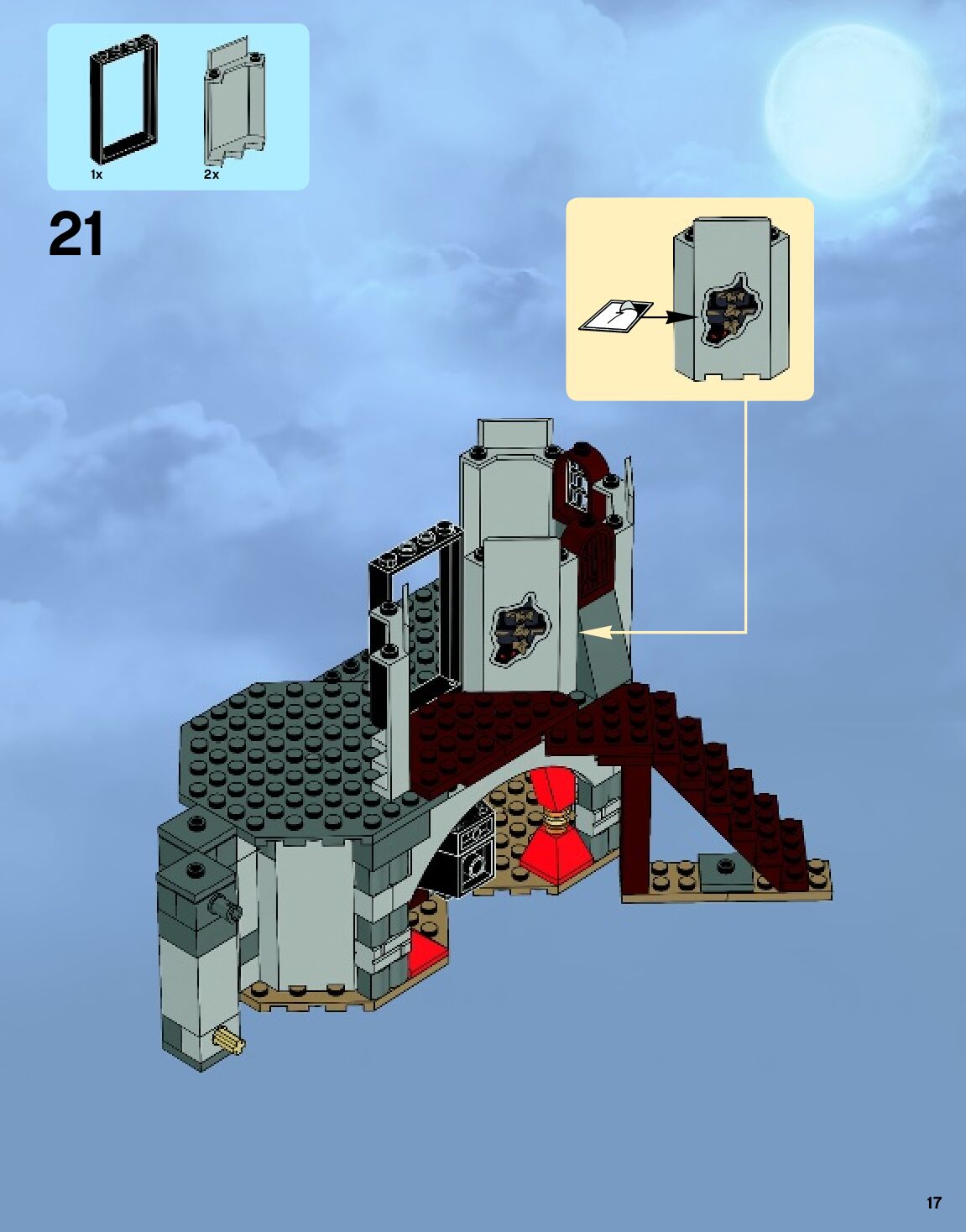 1x
2x

21

17