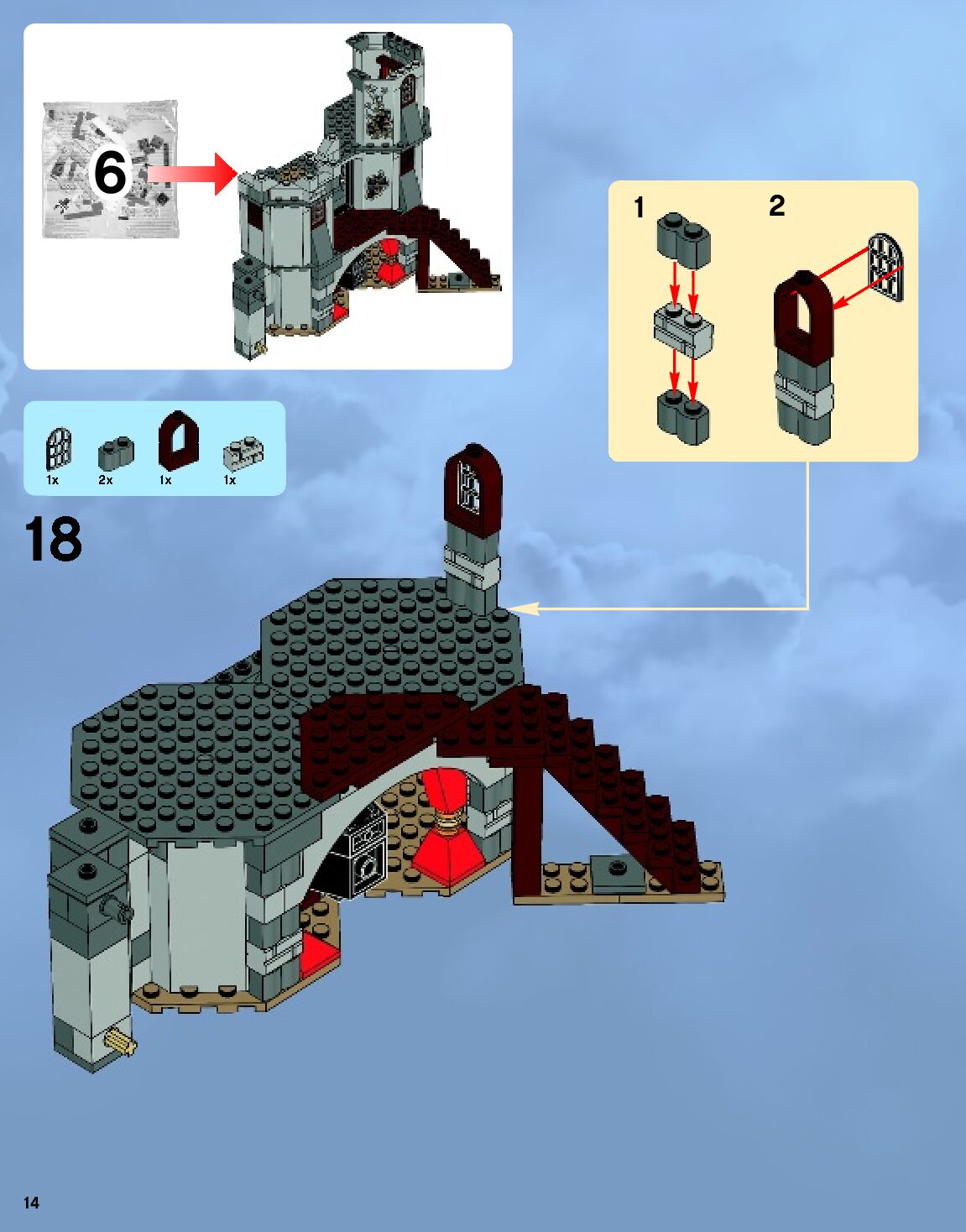 6

1

2

1x
2x
1x
1x

18

14