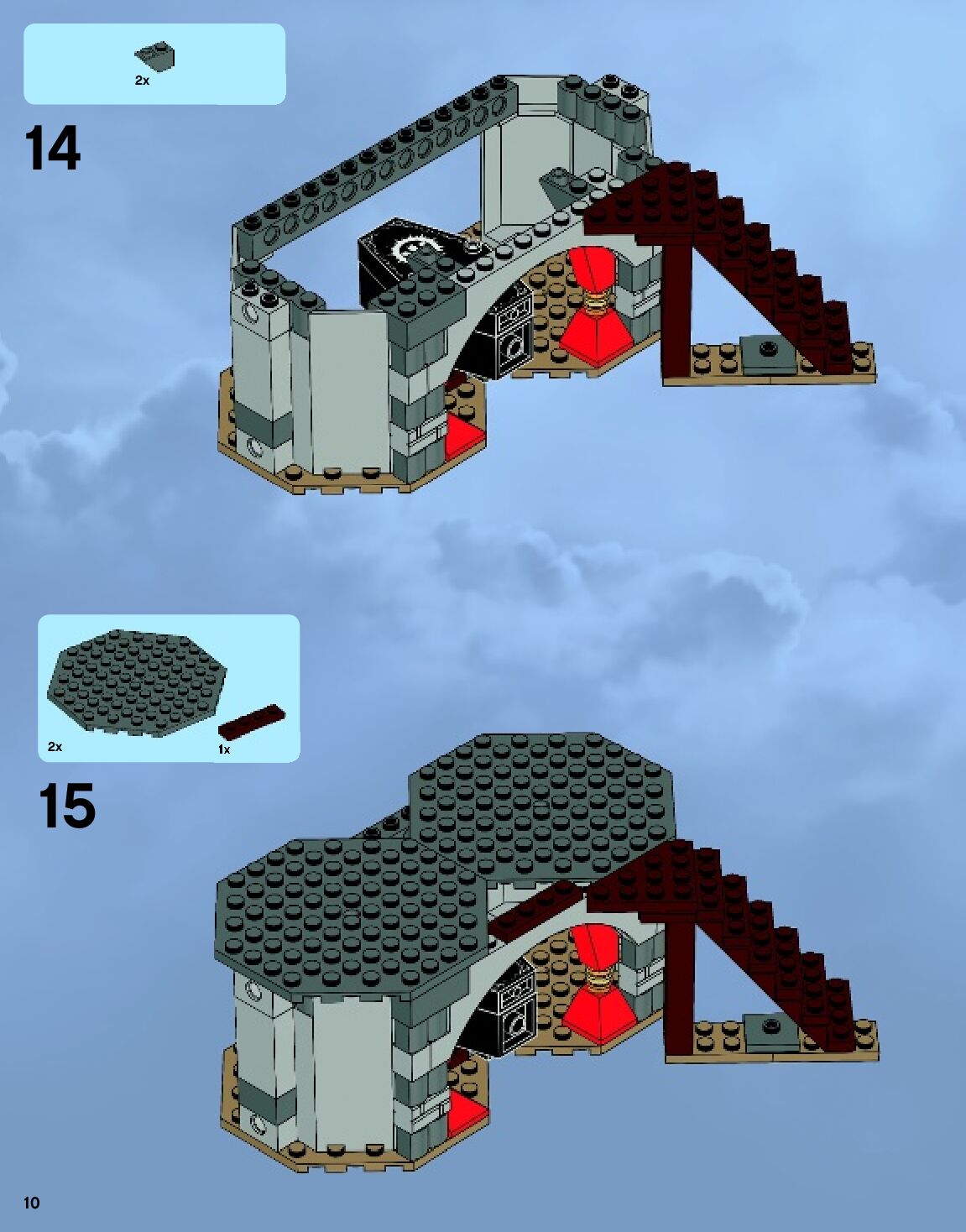 2x

14

2x

1x

15

10