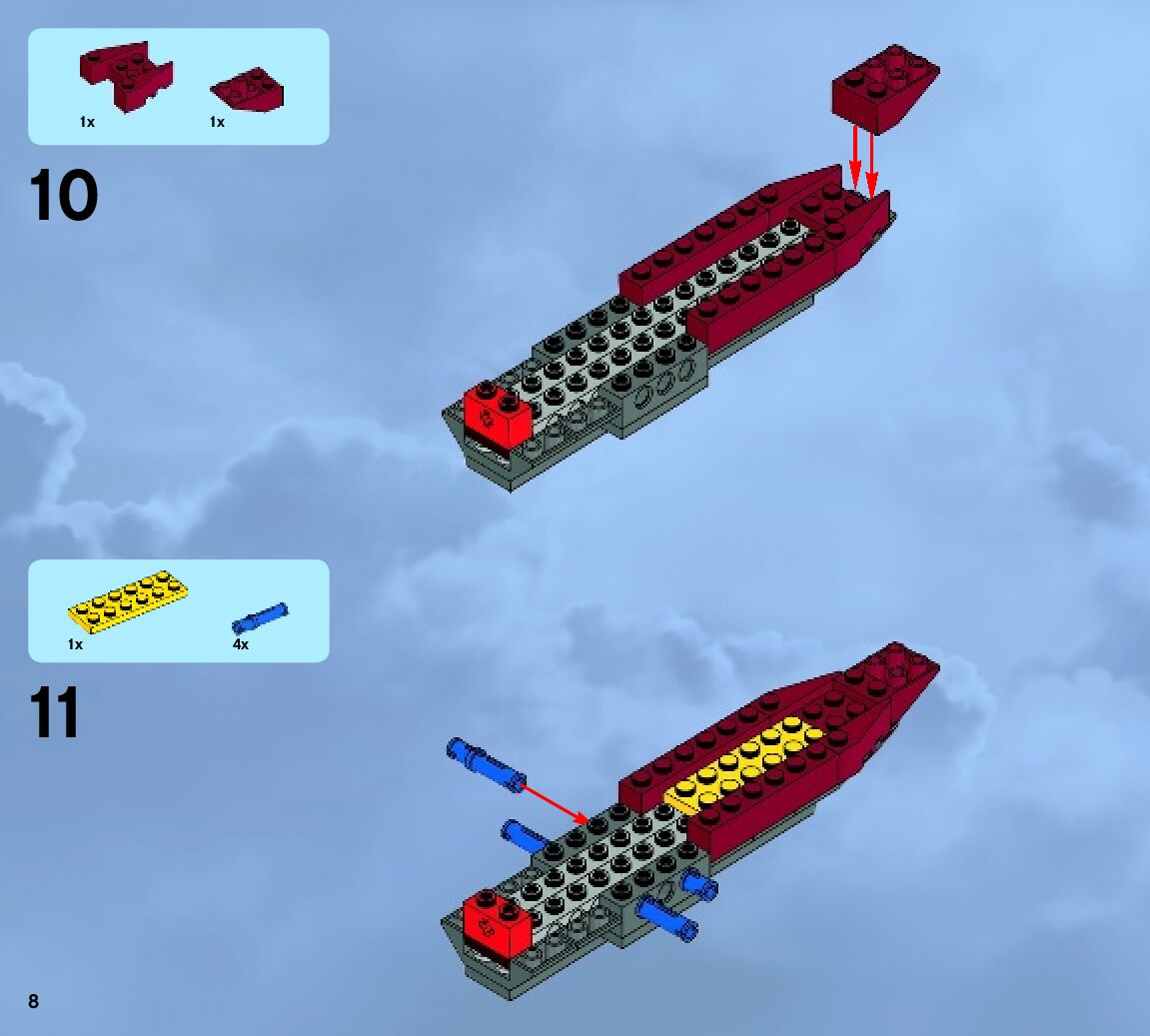 1x 1x

10

1x 4x

11

8