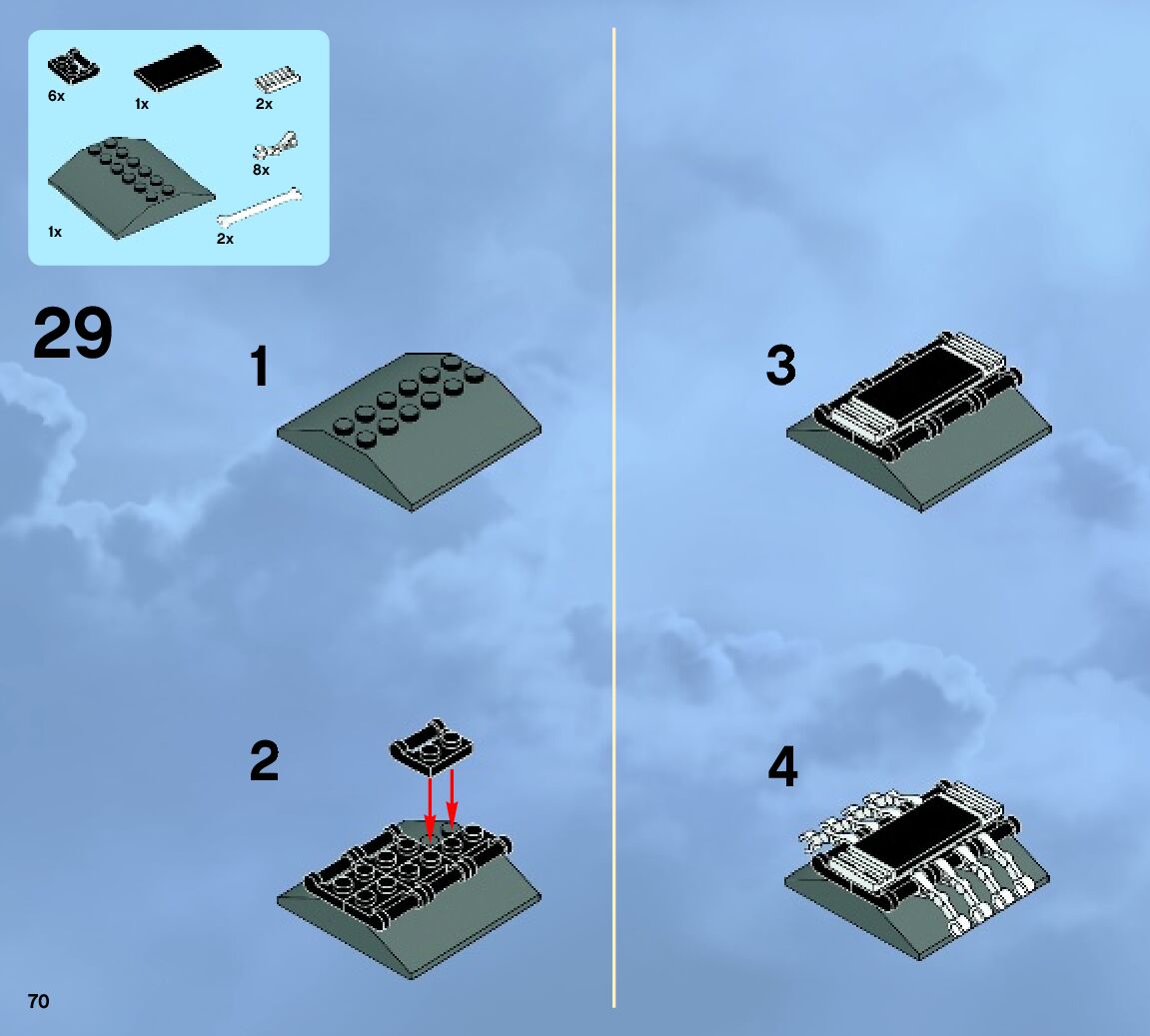 6x
1x
2x
8x
1x
2x

29

1

2

3

4

70