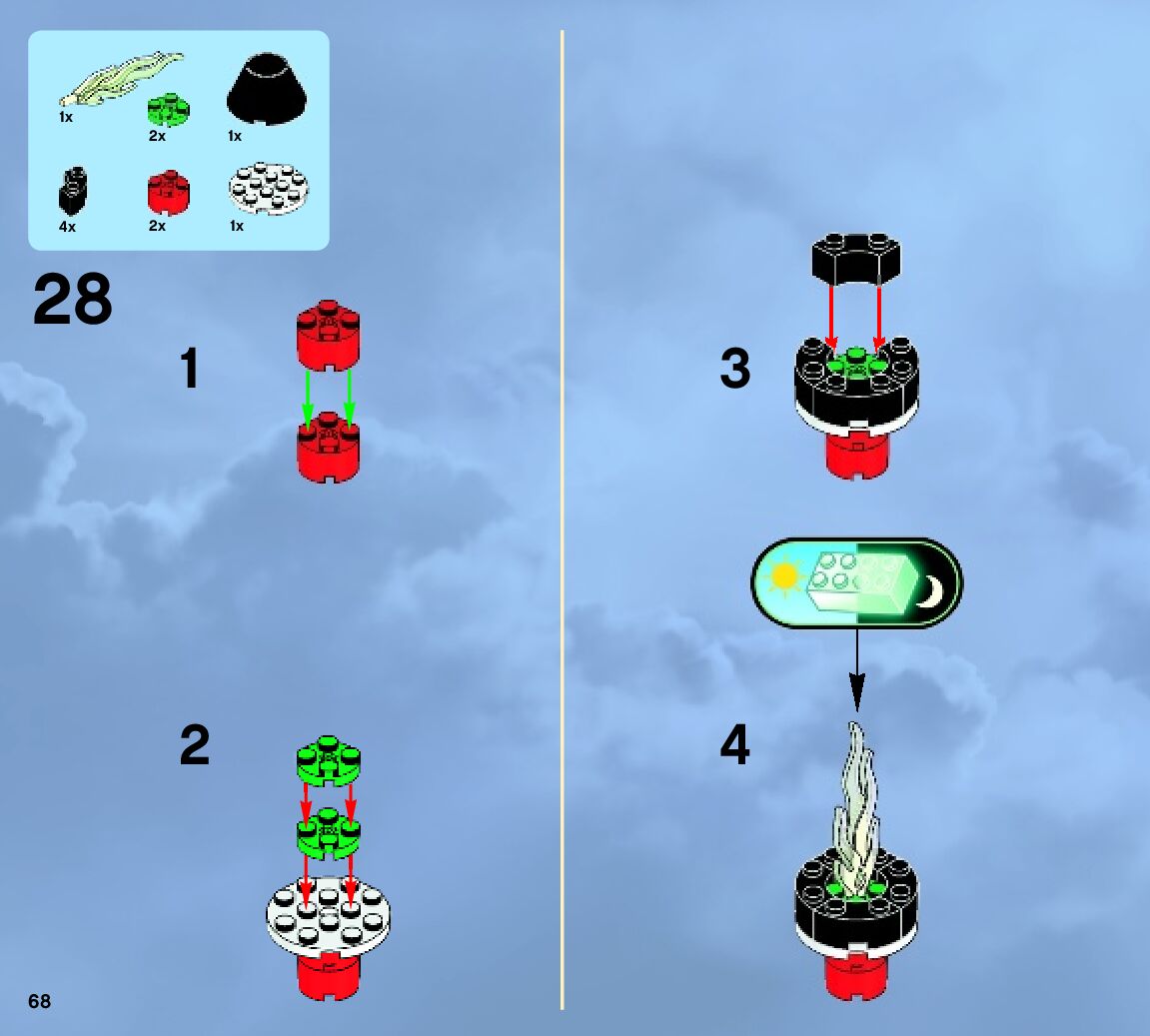 1x
2x
1x
4x
2x
1x

28

1

2

3

4

68