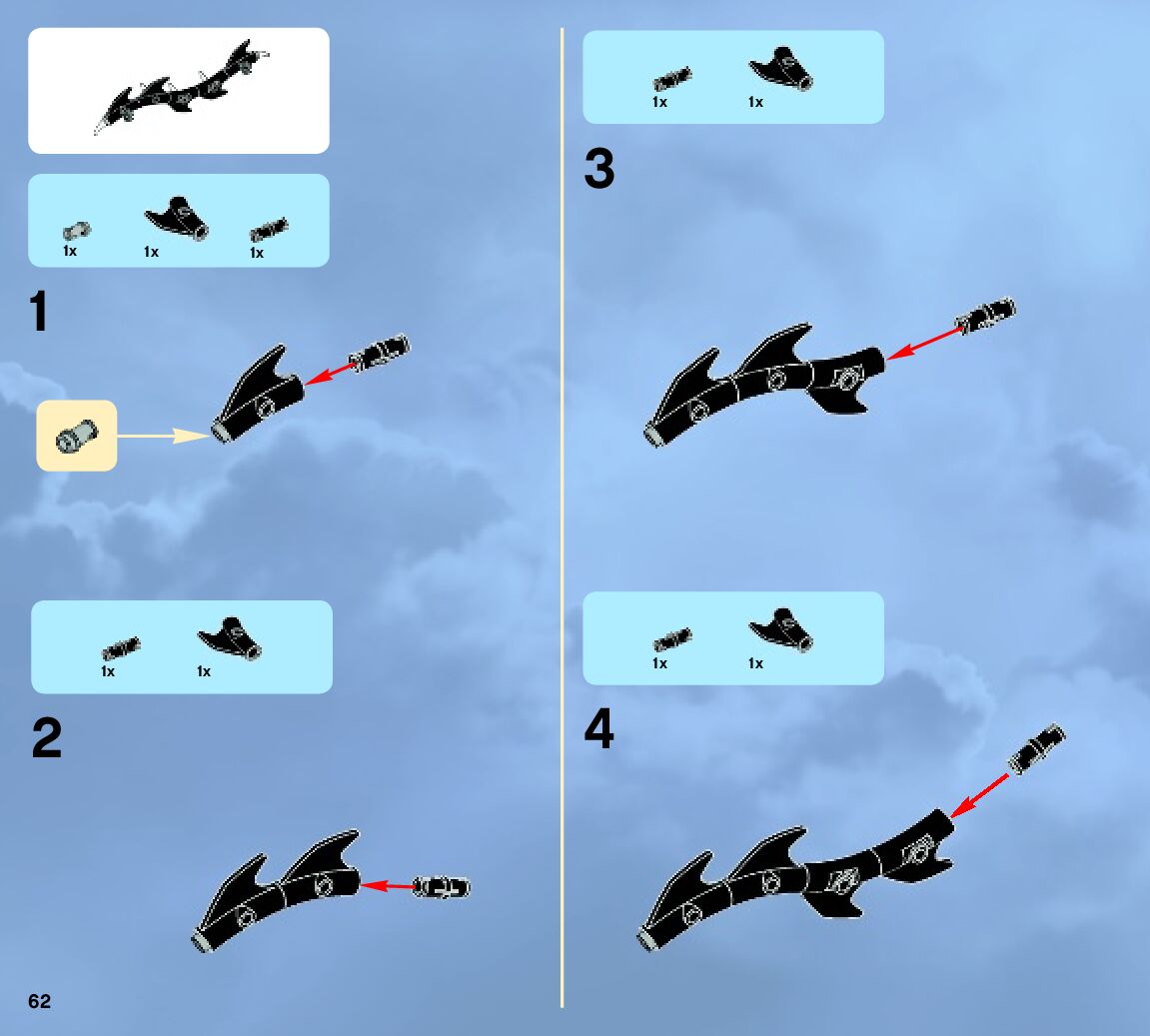 1x 1x 1x

1

1x 1x

2

62

1x 1x

3

1x 1x

4