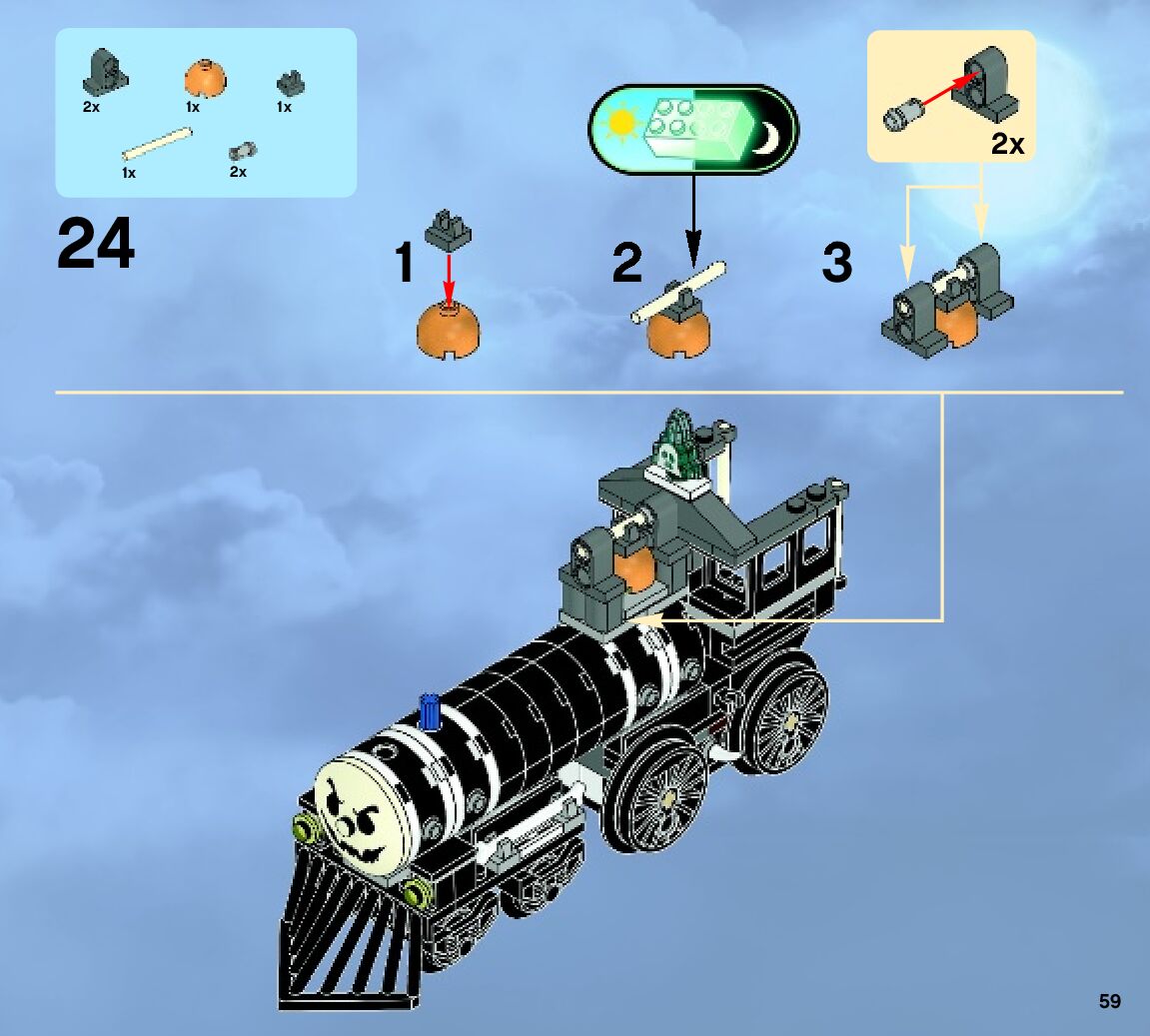 2x 1x 1x

1x 2x

24

1

2

2x

3

59