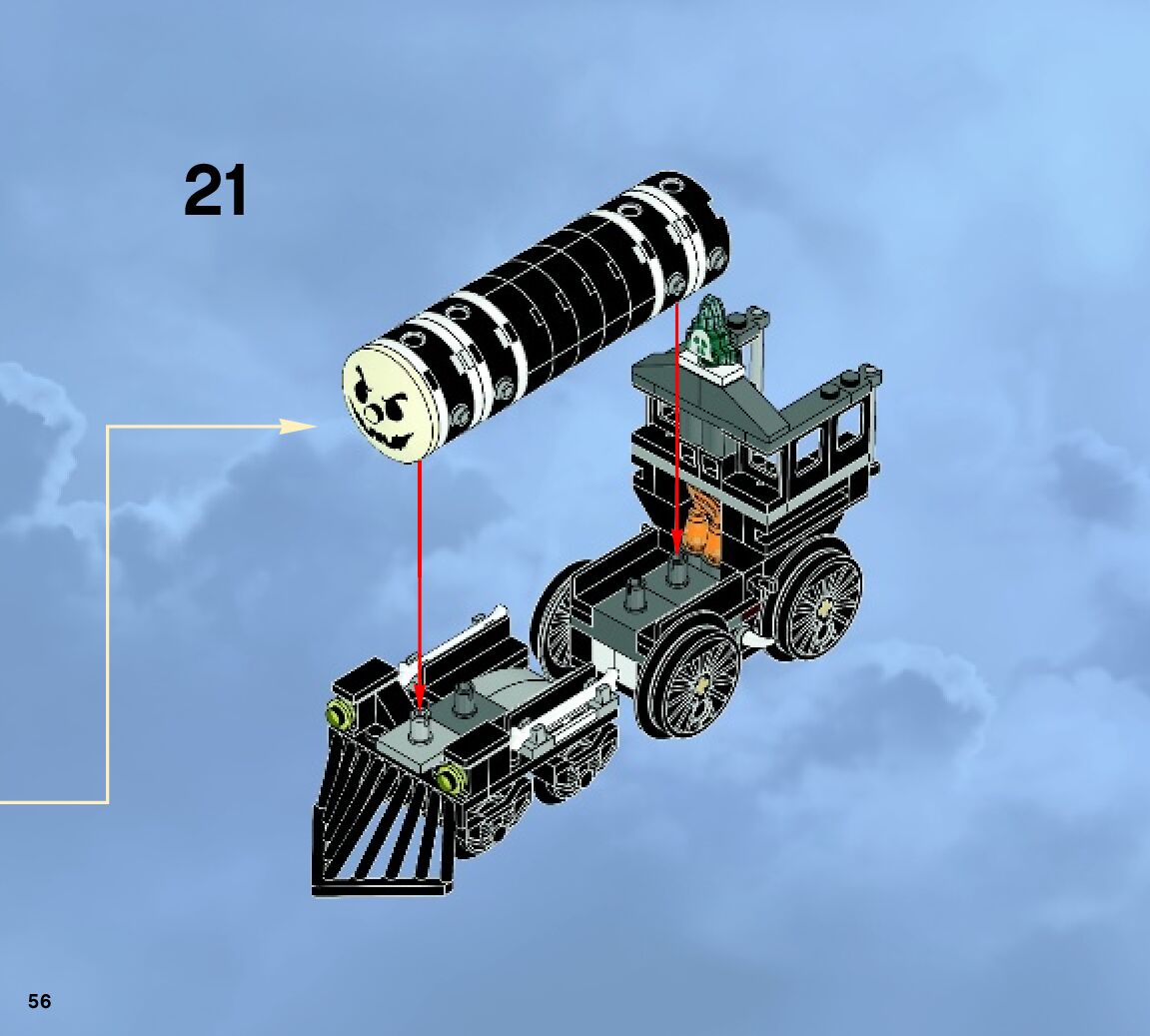 21

56