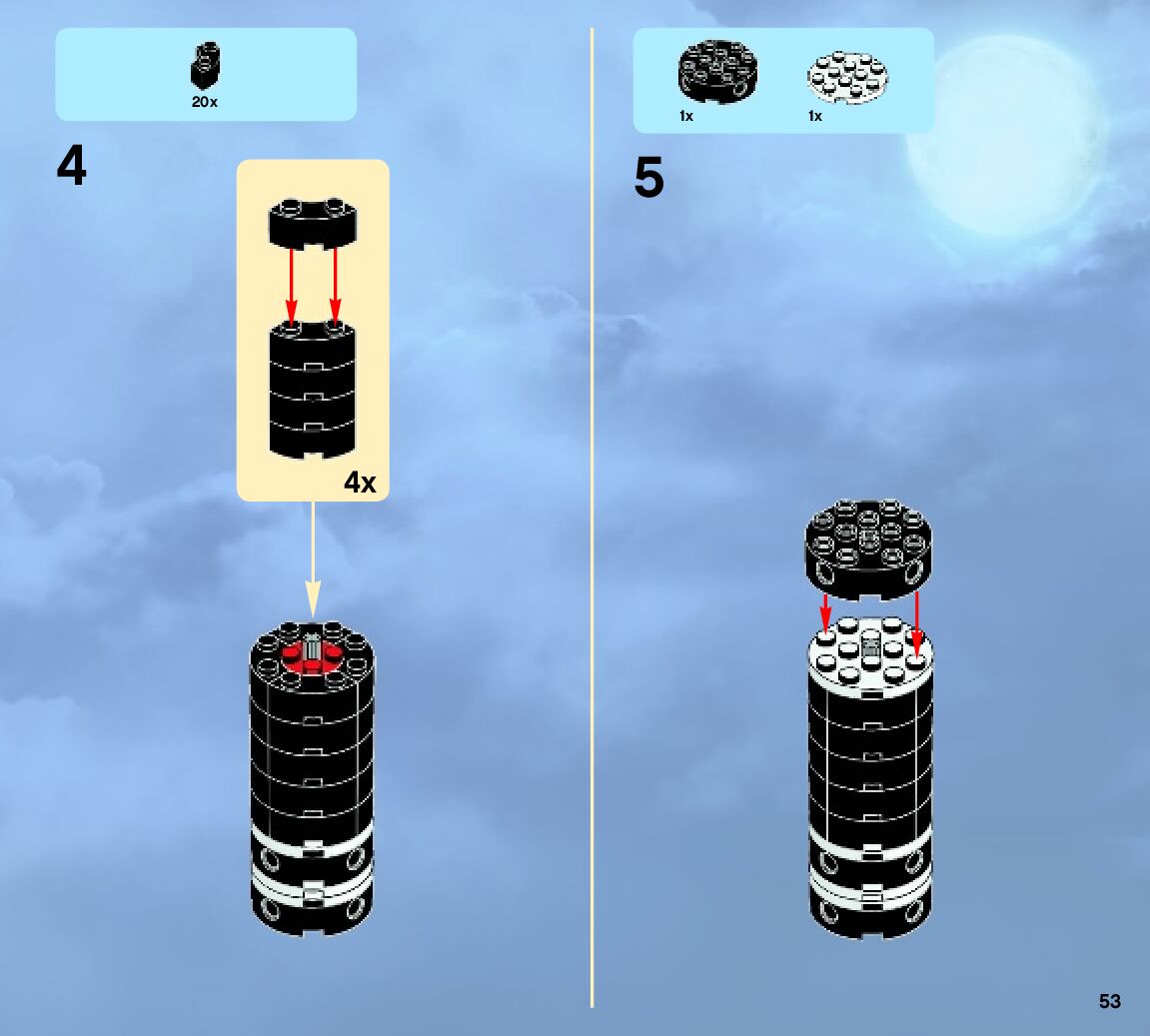 20x

4

4x

1x

1x

5

53