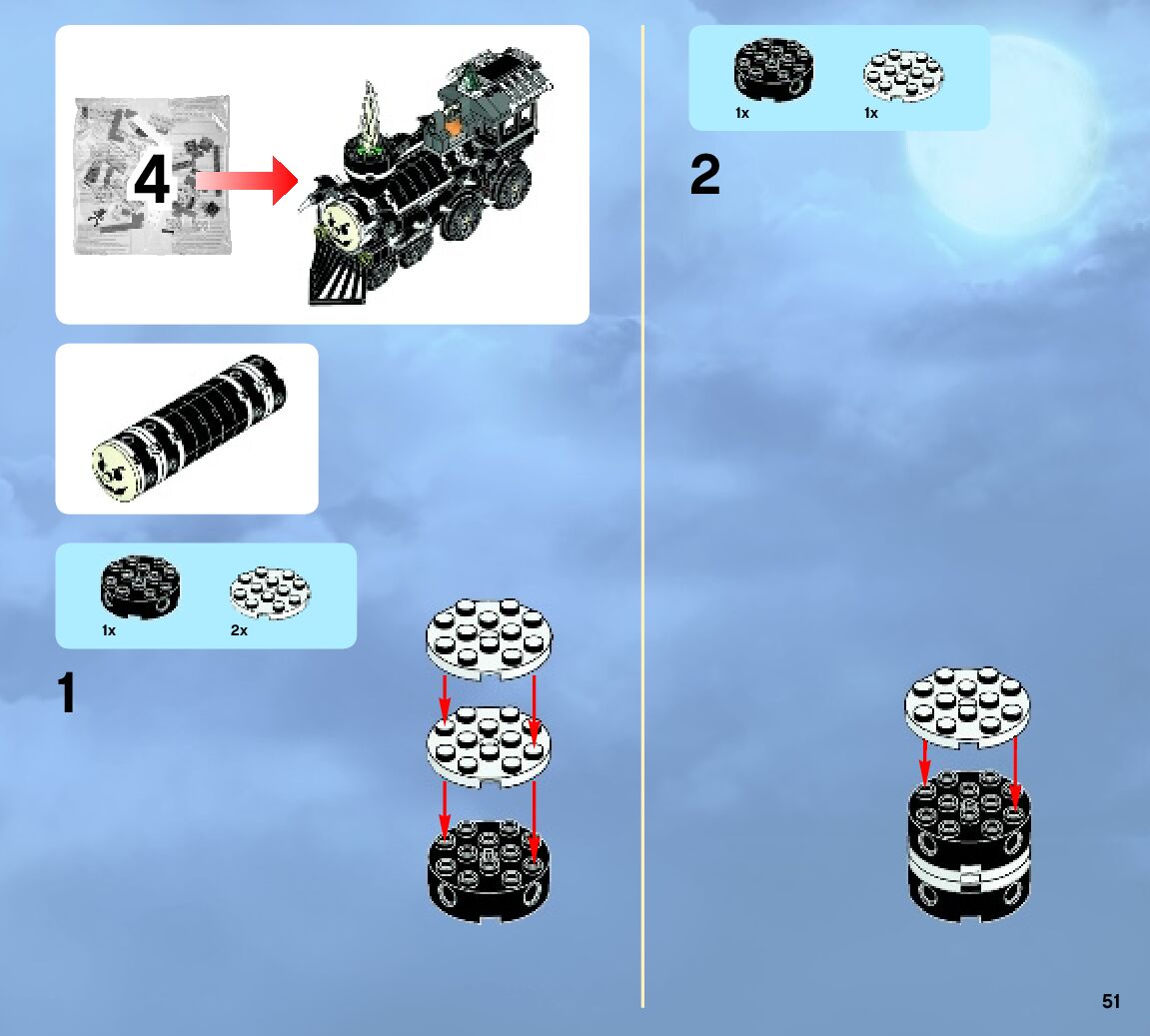 4

1x 2x

1

1x 1x

2

51