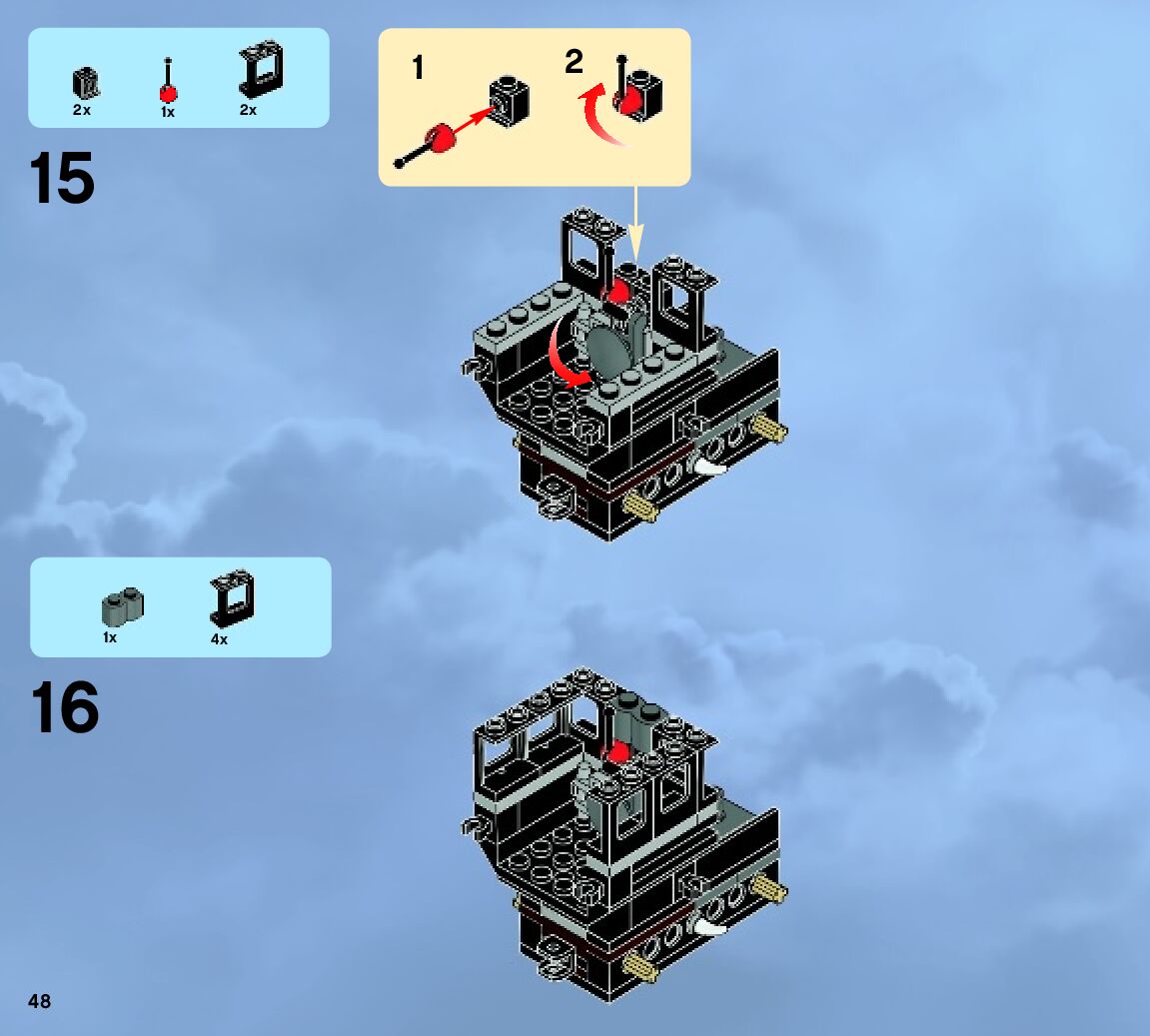 2x 1x 2x

15

1 2

1x 4x

16

48