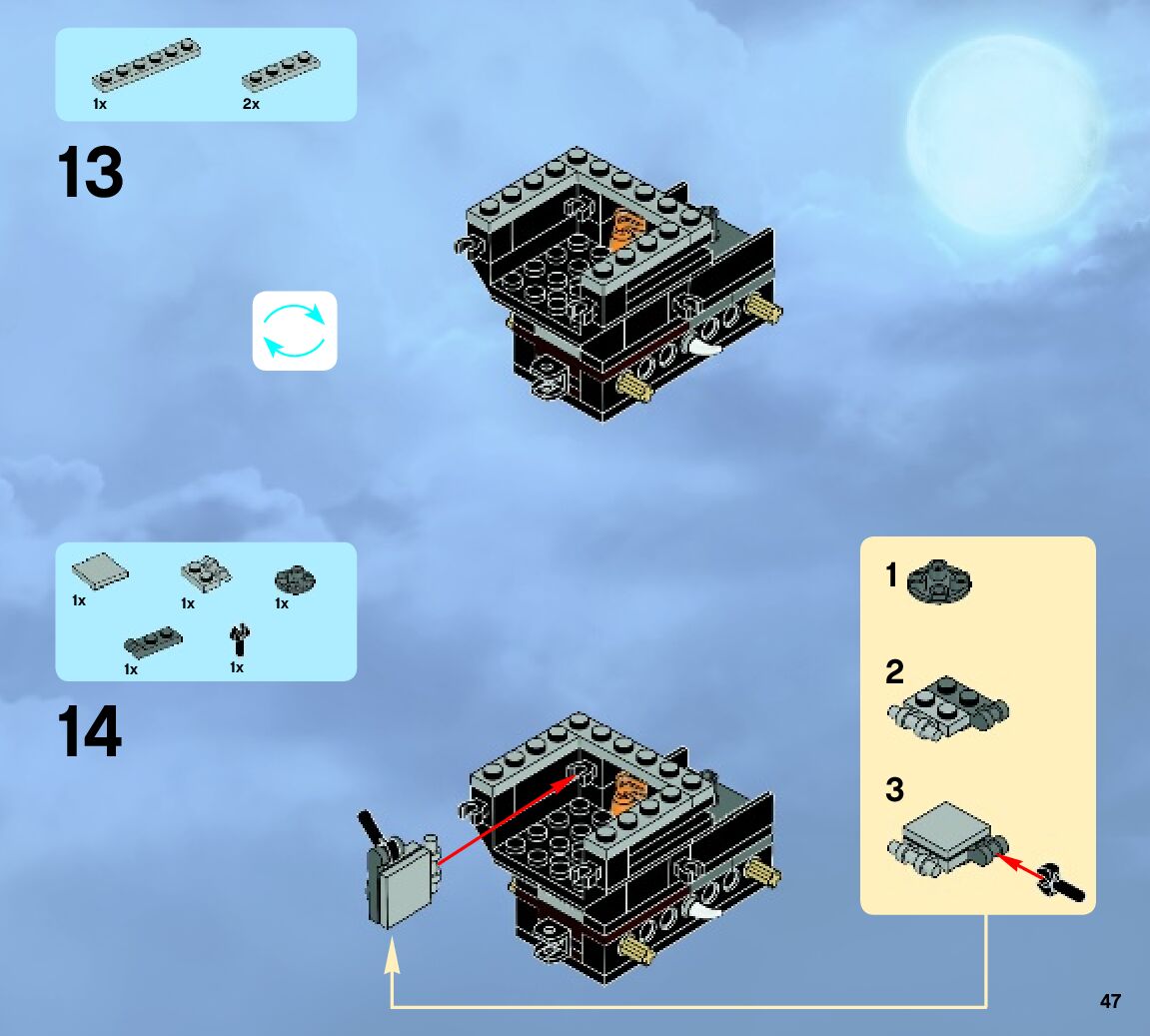 1x 2x

13

1x 1x 1x
1x 1x

14

1

2

3

47