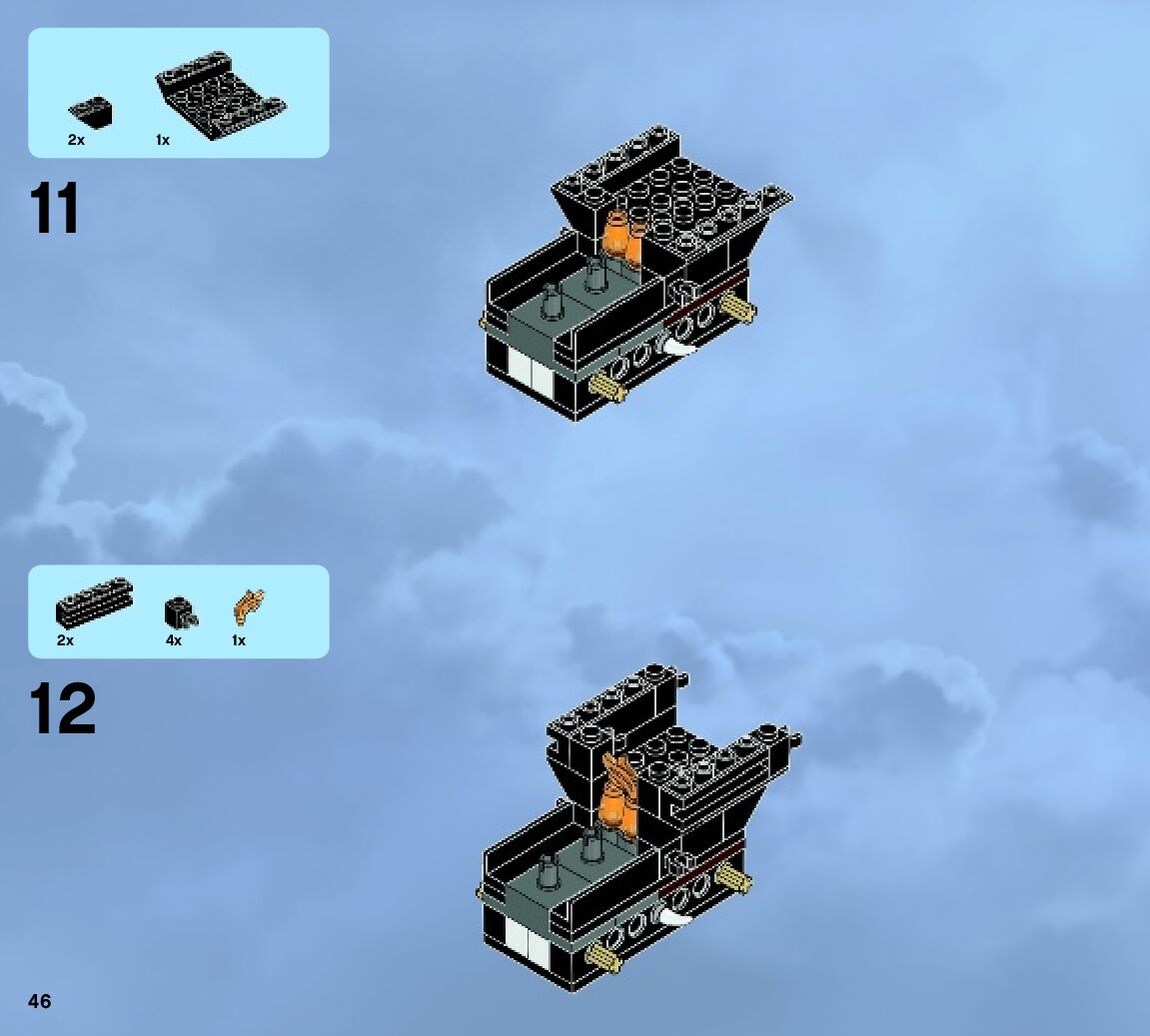 2x 1x

11

2x 4x 1x

12

46