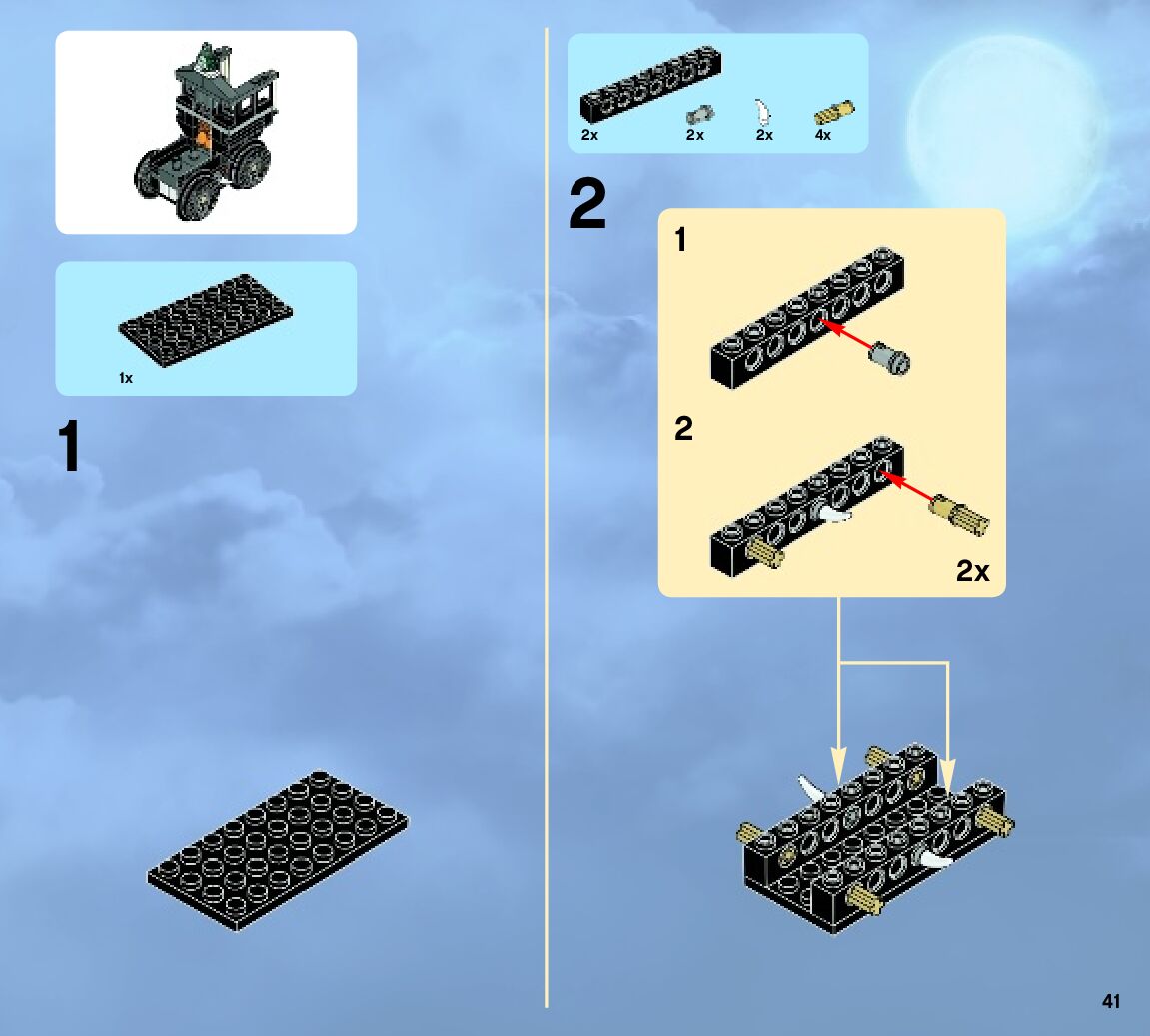 1x

1

2x 2x 2x 4x

2

1

2

2x

41