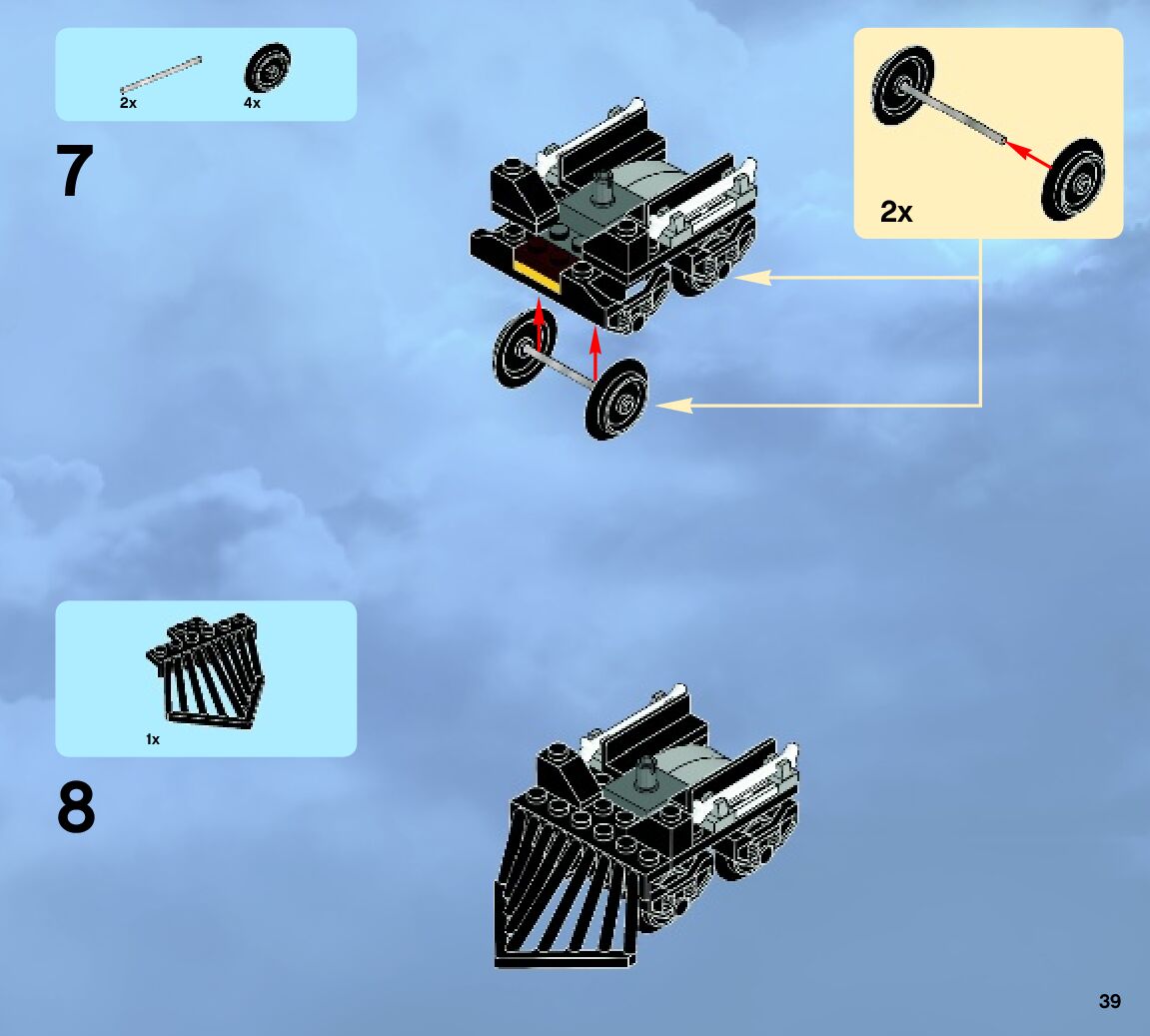 2x 4x

7

2x

1x

8

39