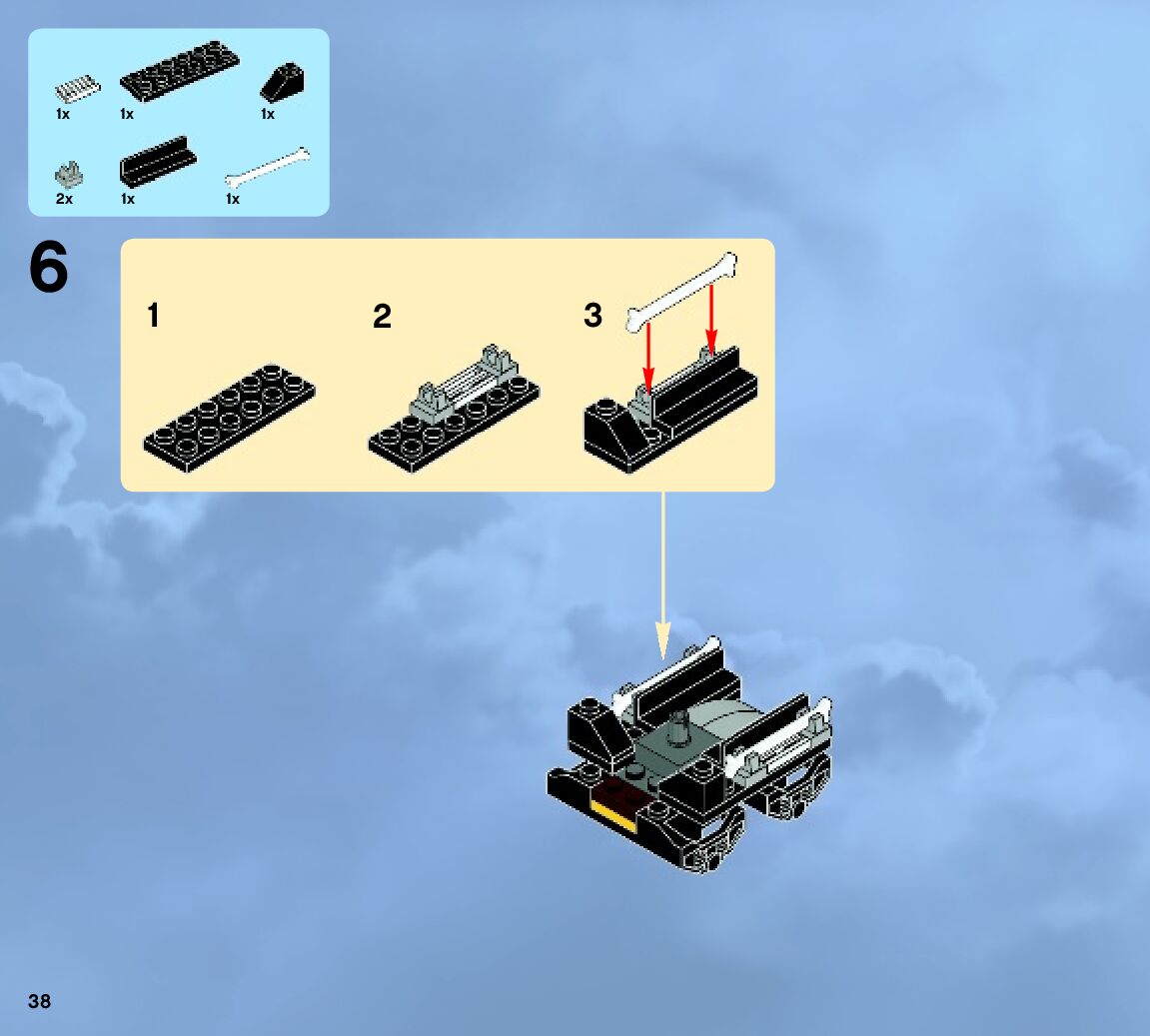 1x 1x 1x

2x 1x 1x

6

1

2

3

38