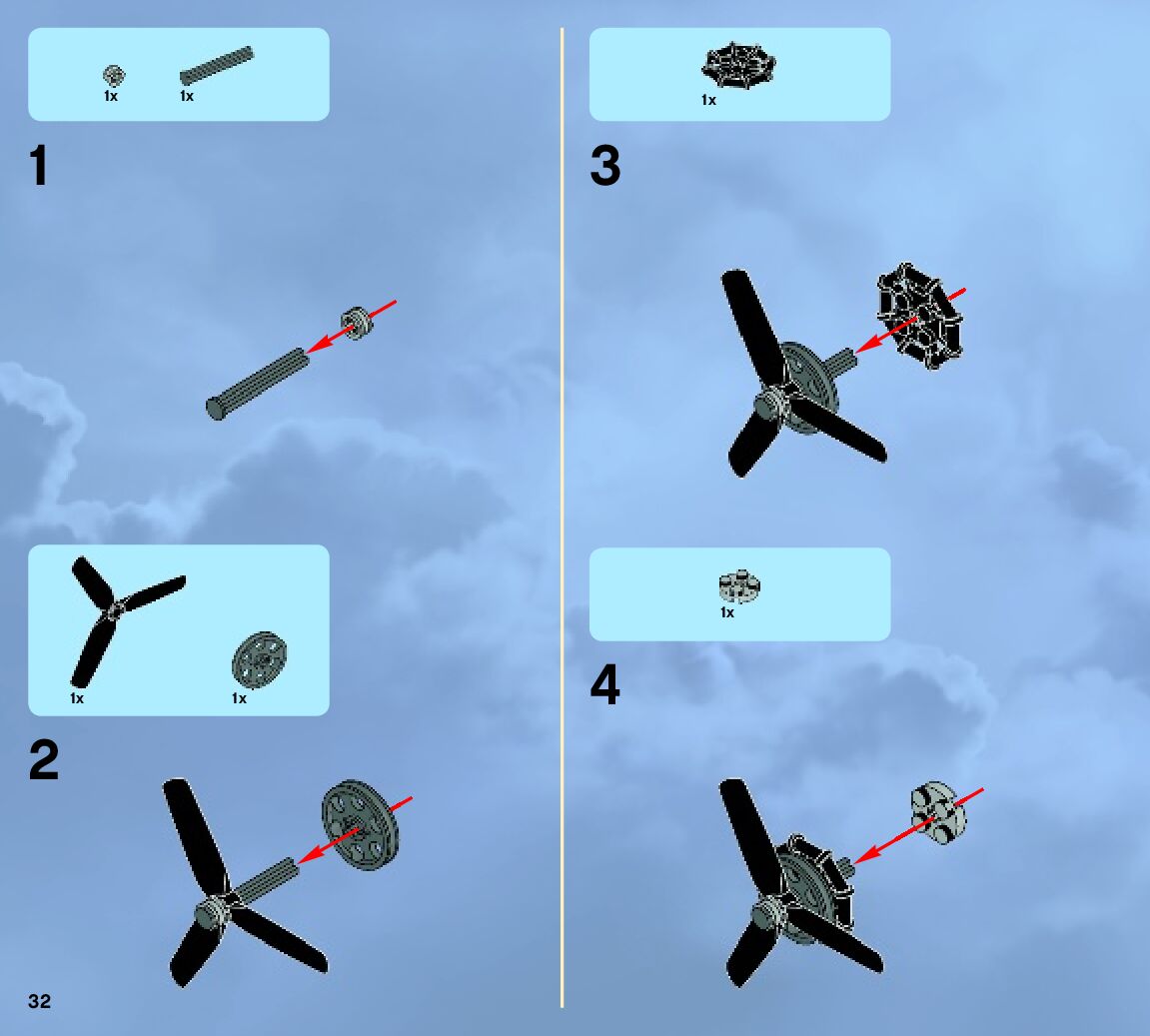 1x 1x

1

1x 1x

2

32

1x

3

1x

4