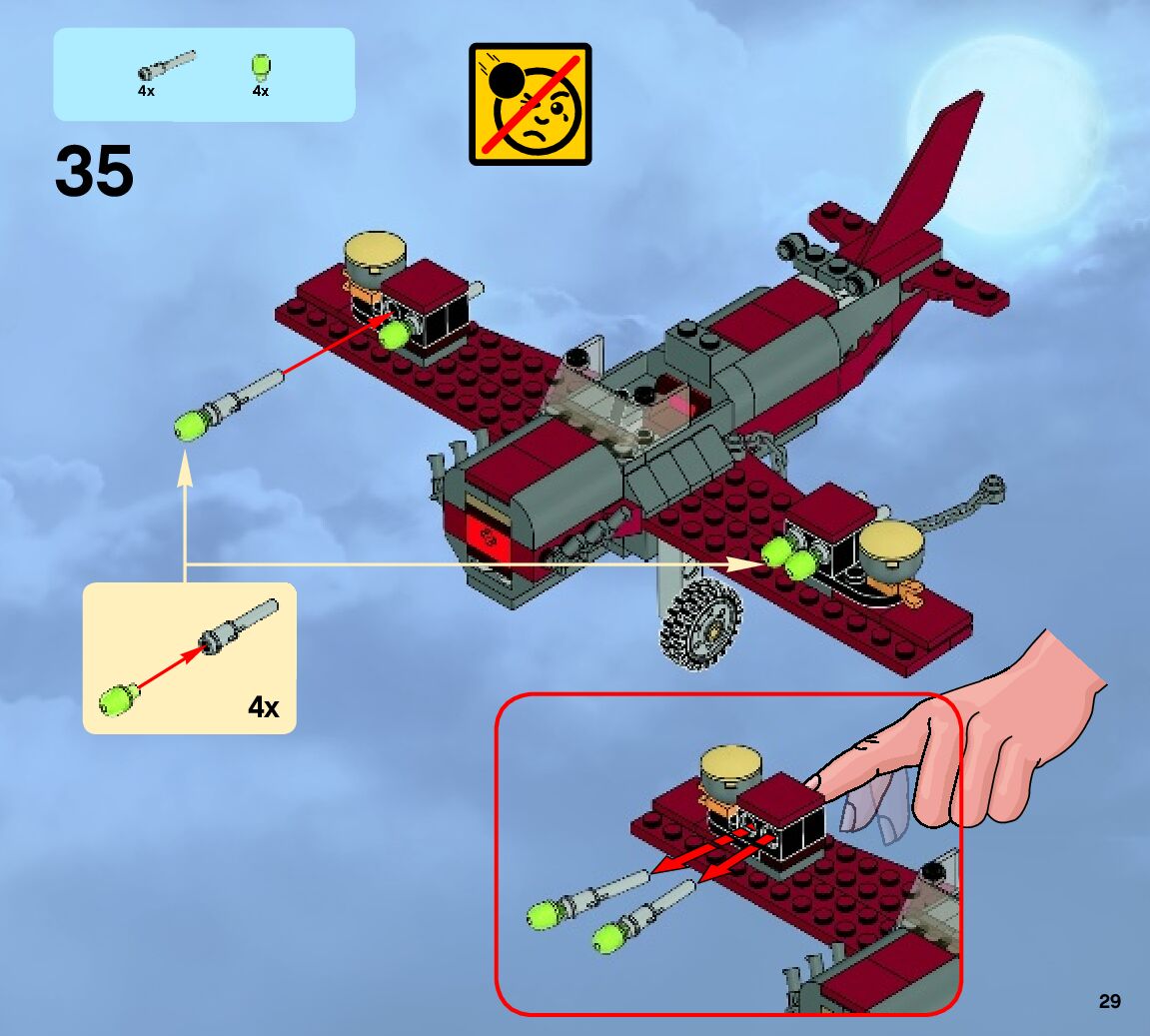 4x 4x

35

4x

29