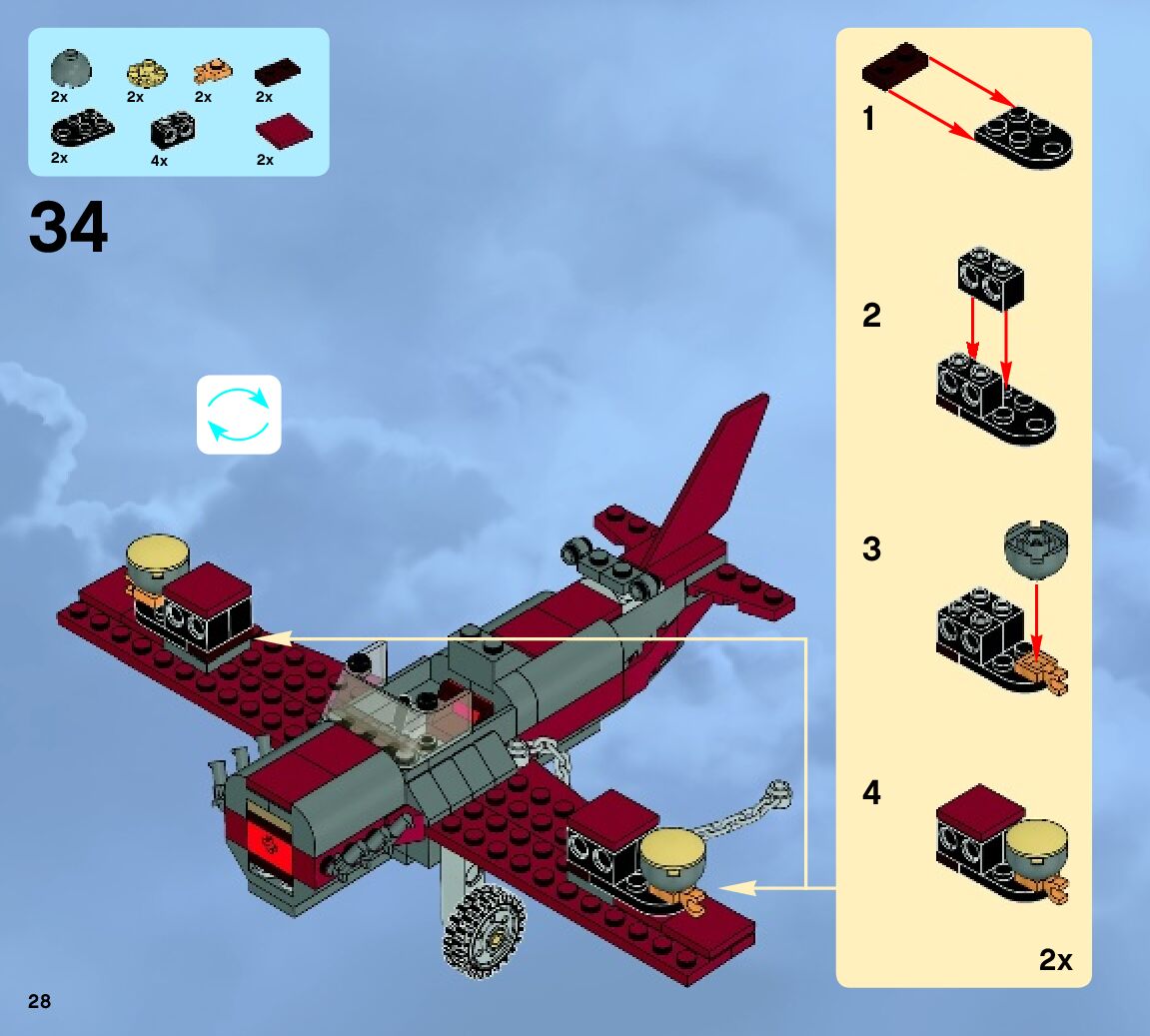 2x 2x 2x 2x
2x 4x 2x

34

1

2

3

4

2x

28