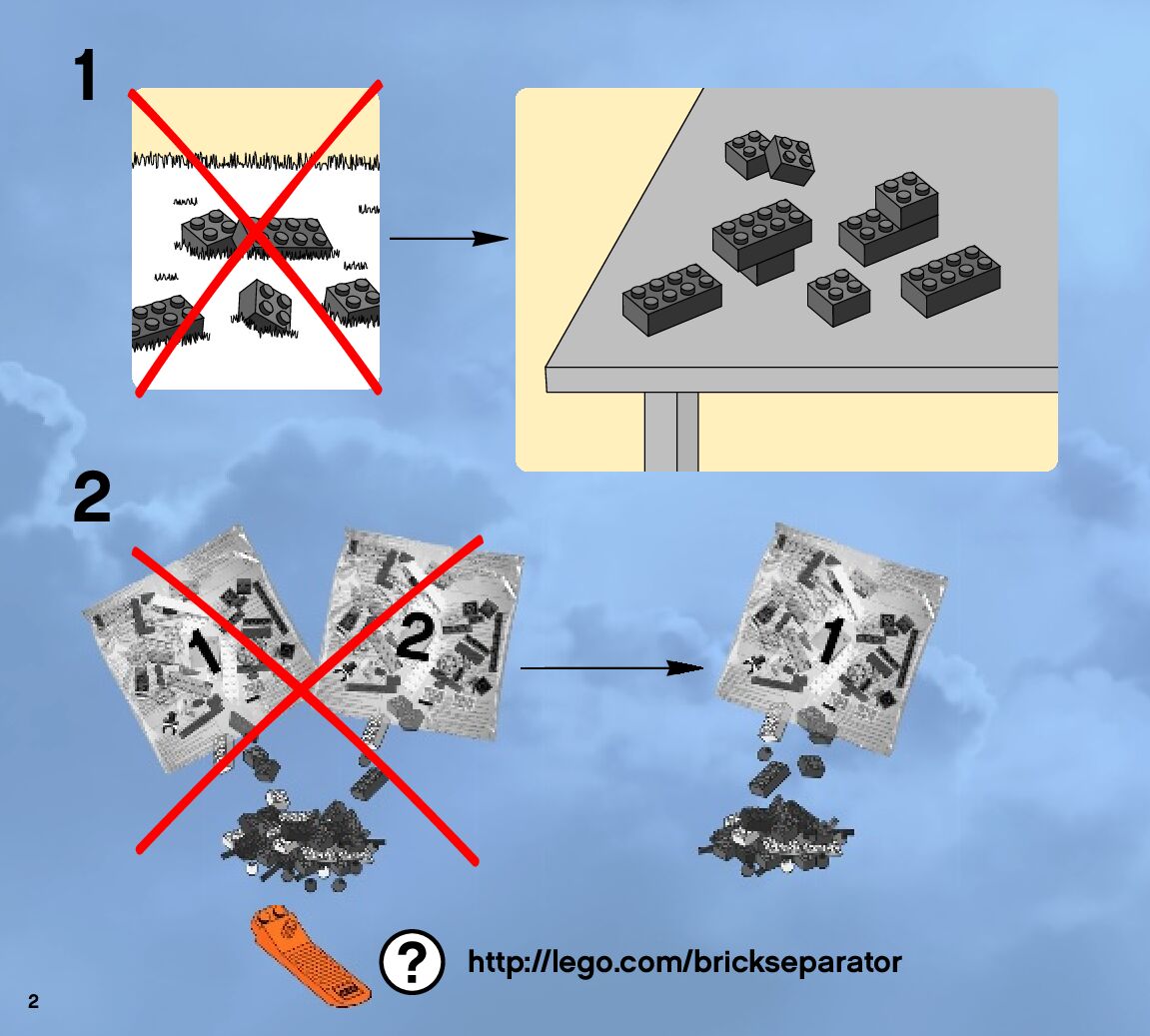 1

2

1

2

1

?

http://lego.com/brickseparator

2