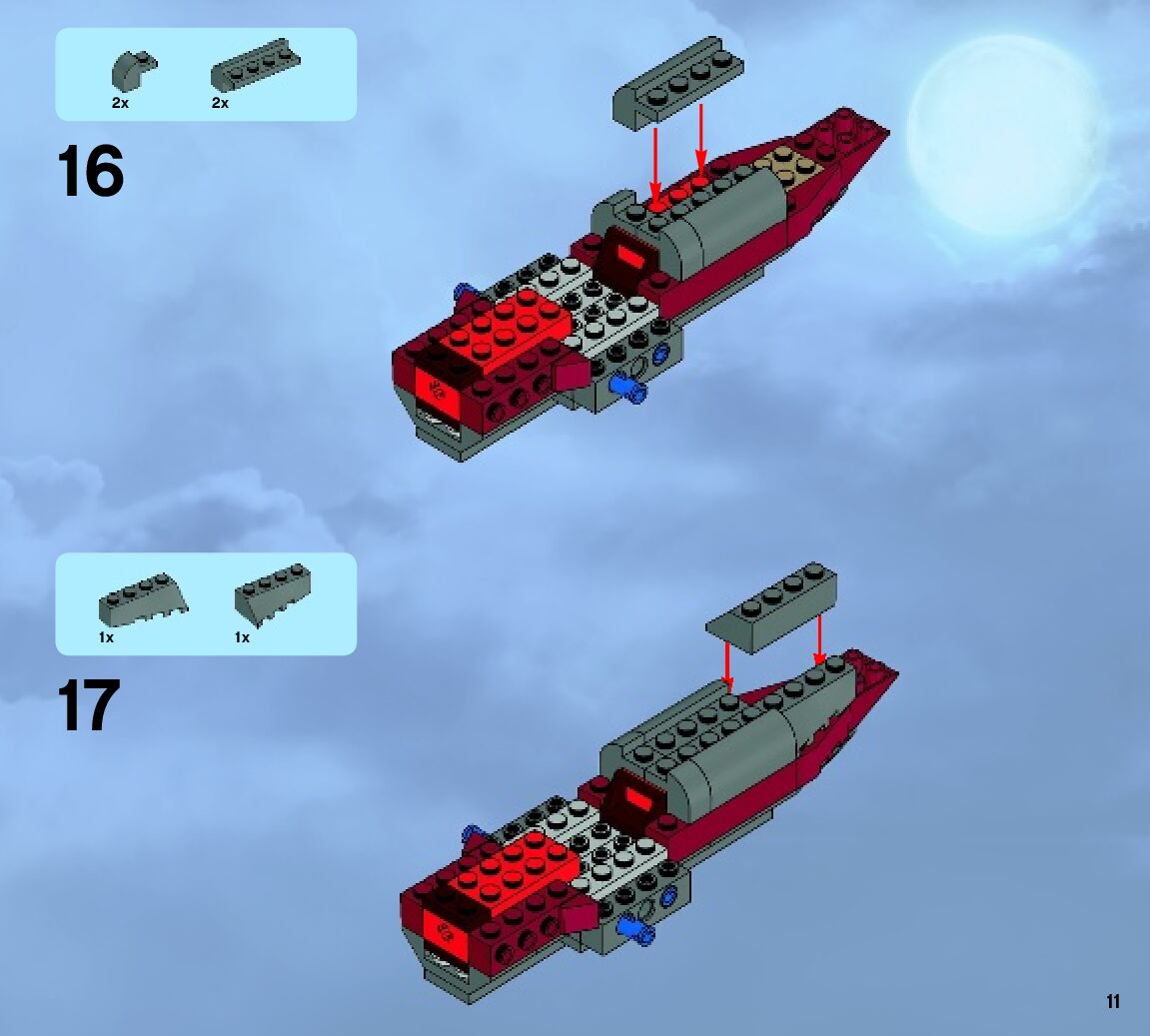 2x 2x

16

1x 1x

17

11