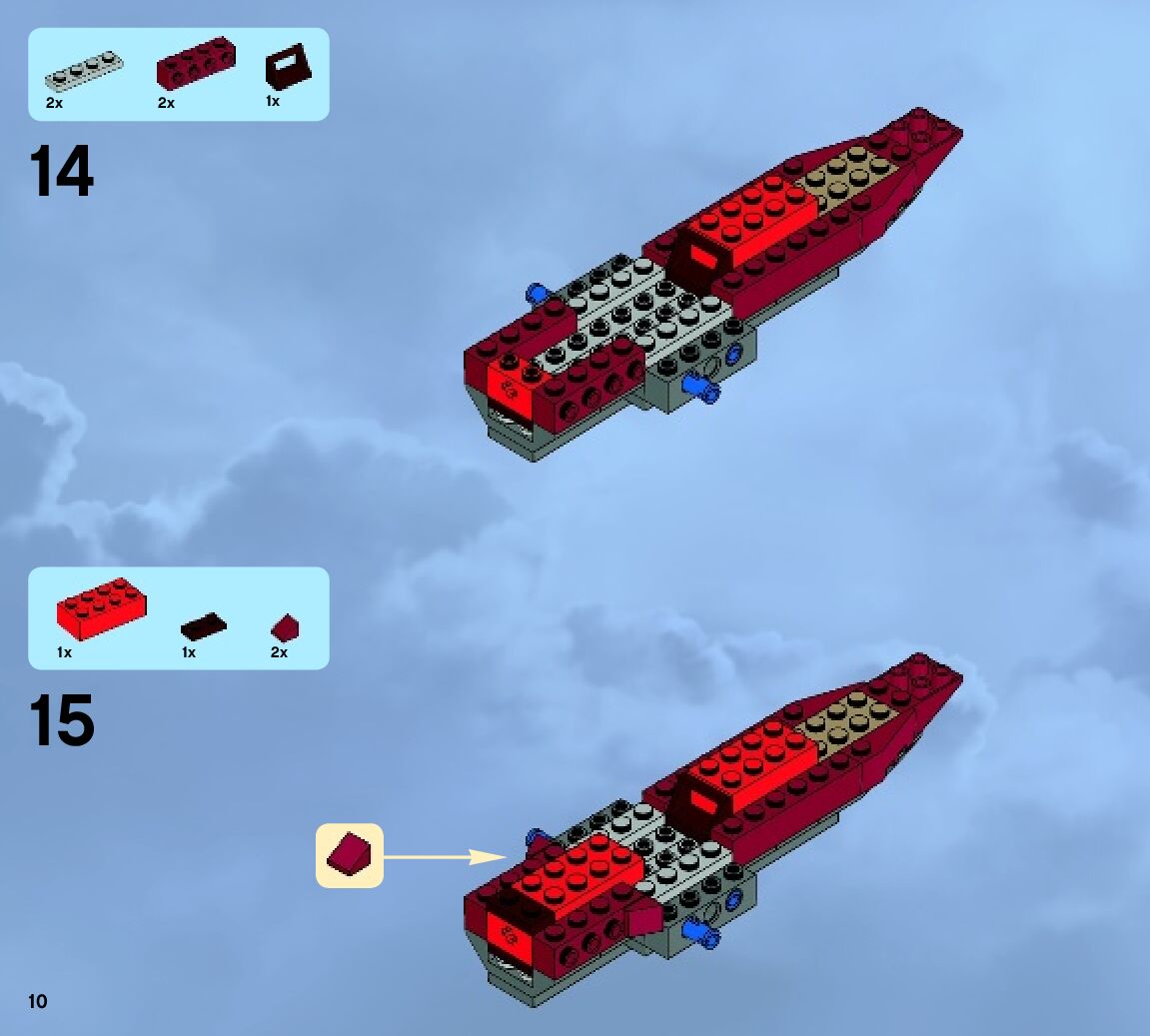 2x 2x 1x

14

1x 1x 2x

15

10