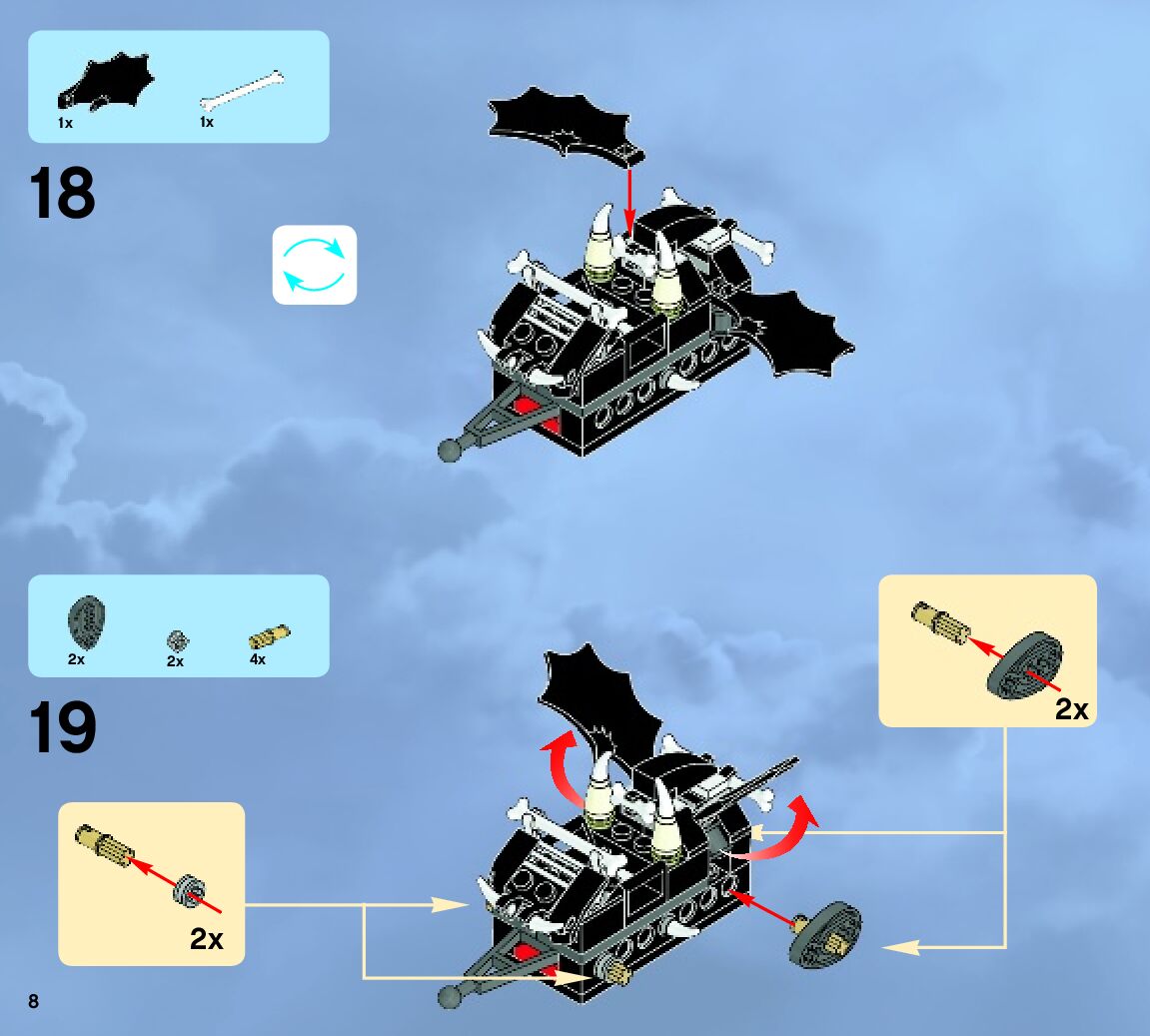 1x 1x

18

2x 2x 4x

19

2x

2x

8