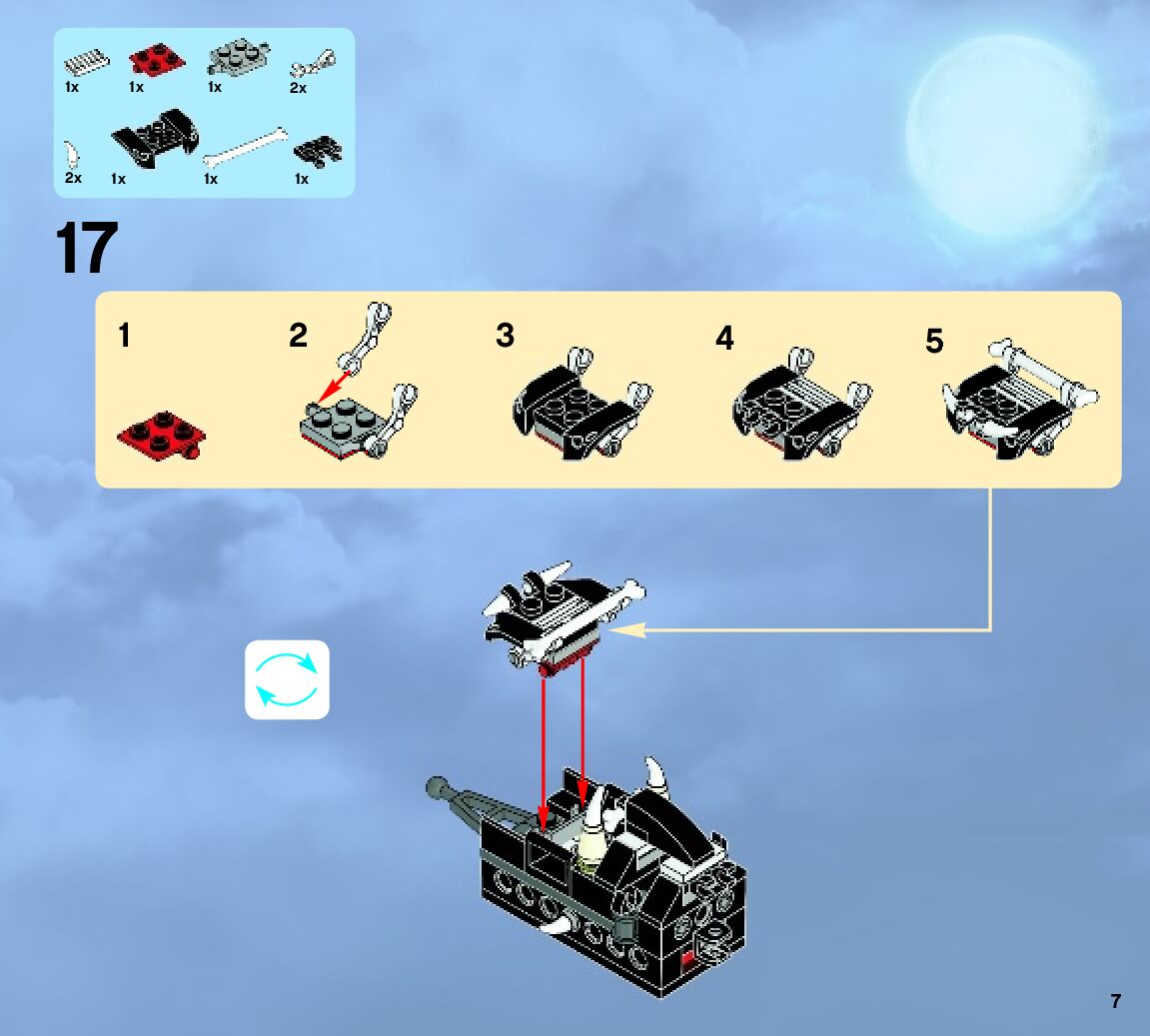 1x 1x 1x 2x

2x 1x 1x 1x

17

1

2

3

4

5

7