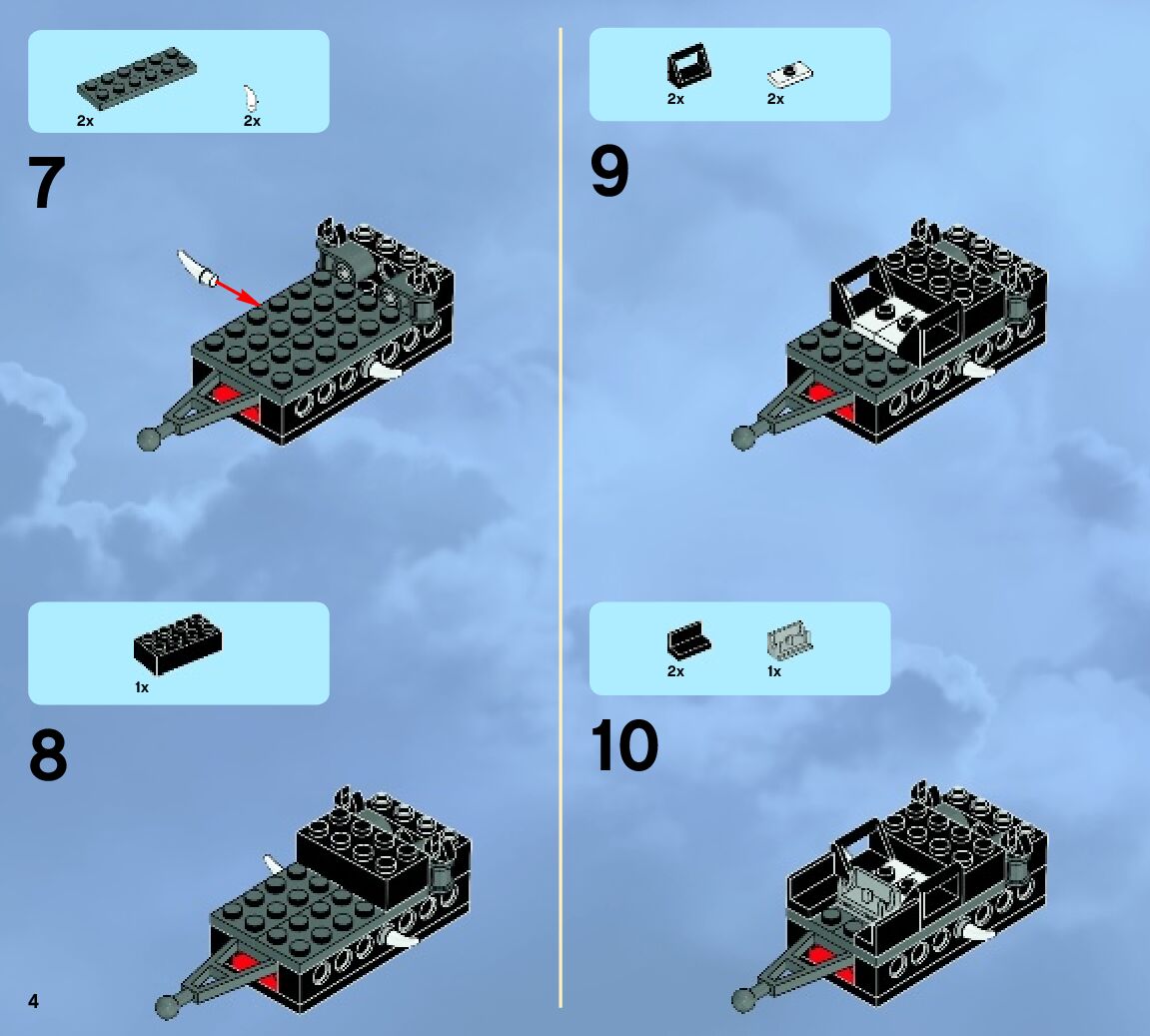 2x 2x

7

1x

8

4

2x 2x

9

2x 1x

10