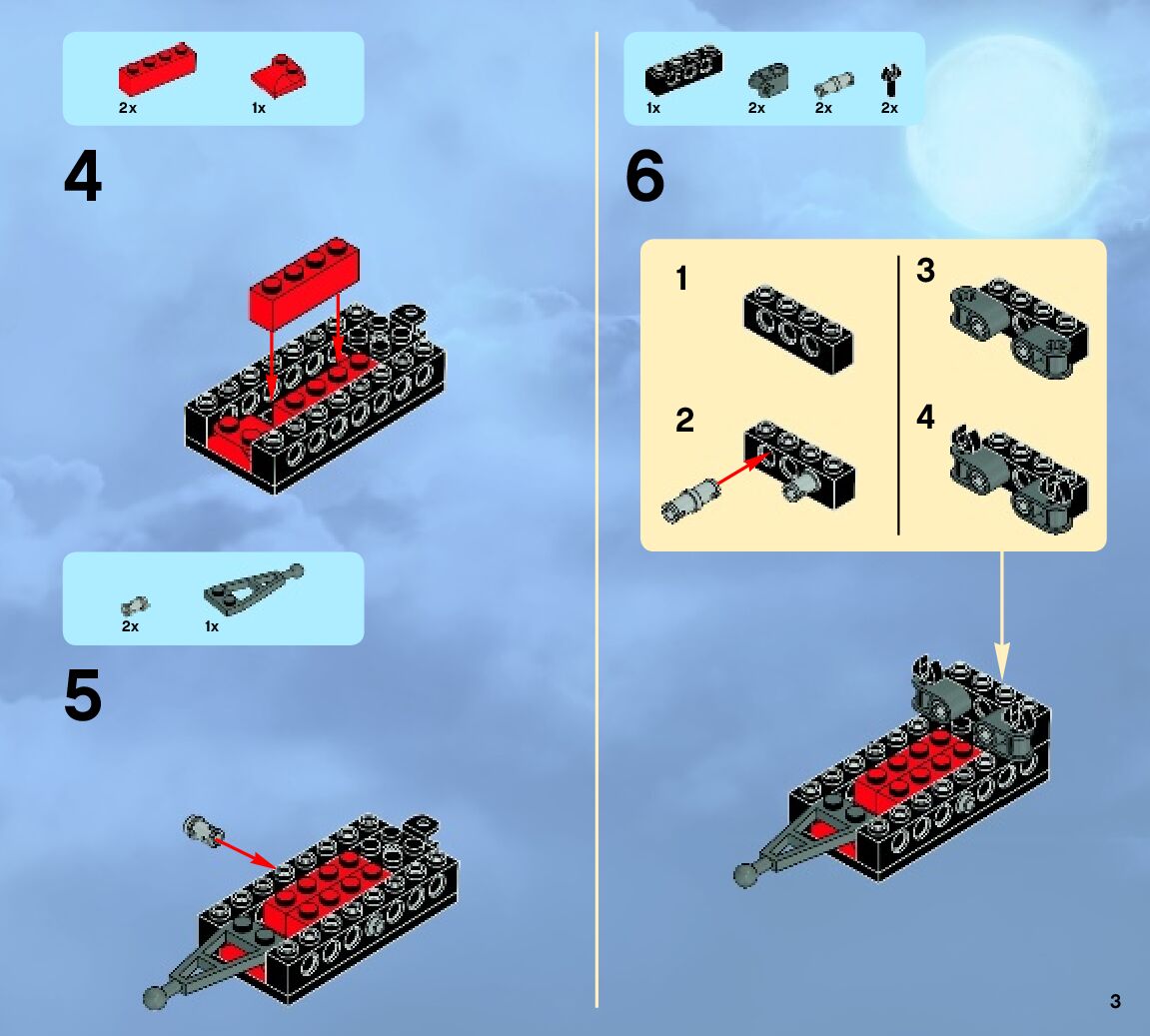 2x 1x

4

2x 1x

5

1x 2x 2x 2x

6

1

2

3

4

3