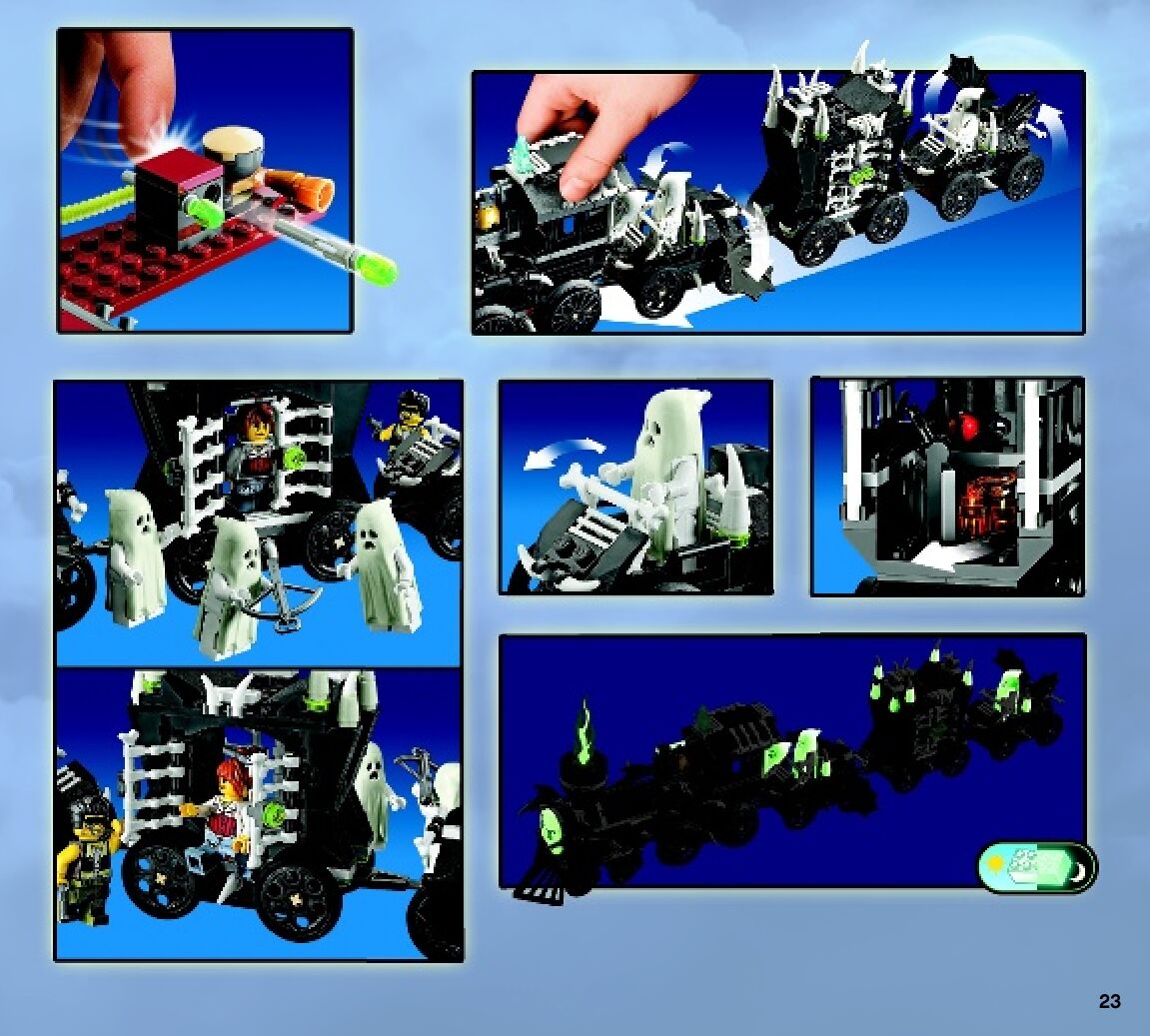 23