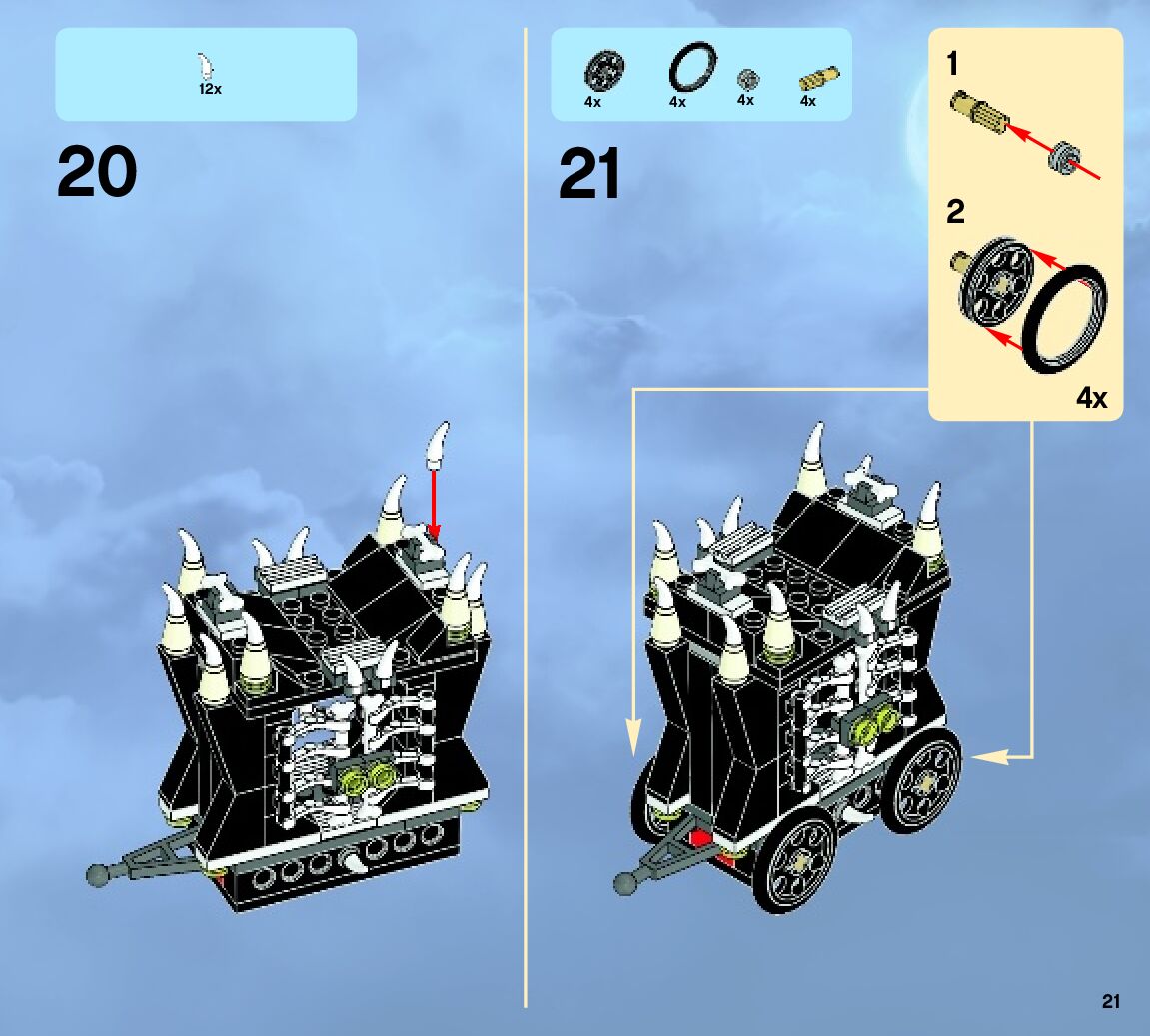 12x

20

4x 4x 4x 4x

21

1

2

4x

21