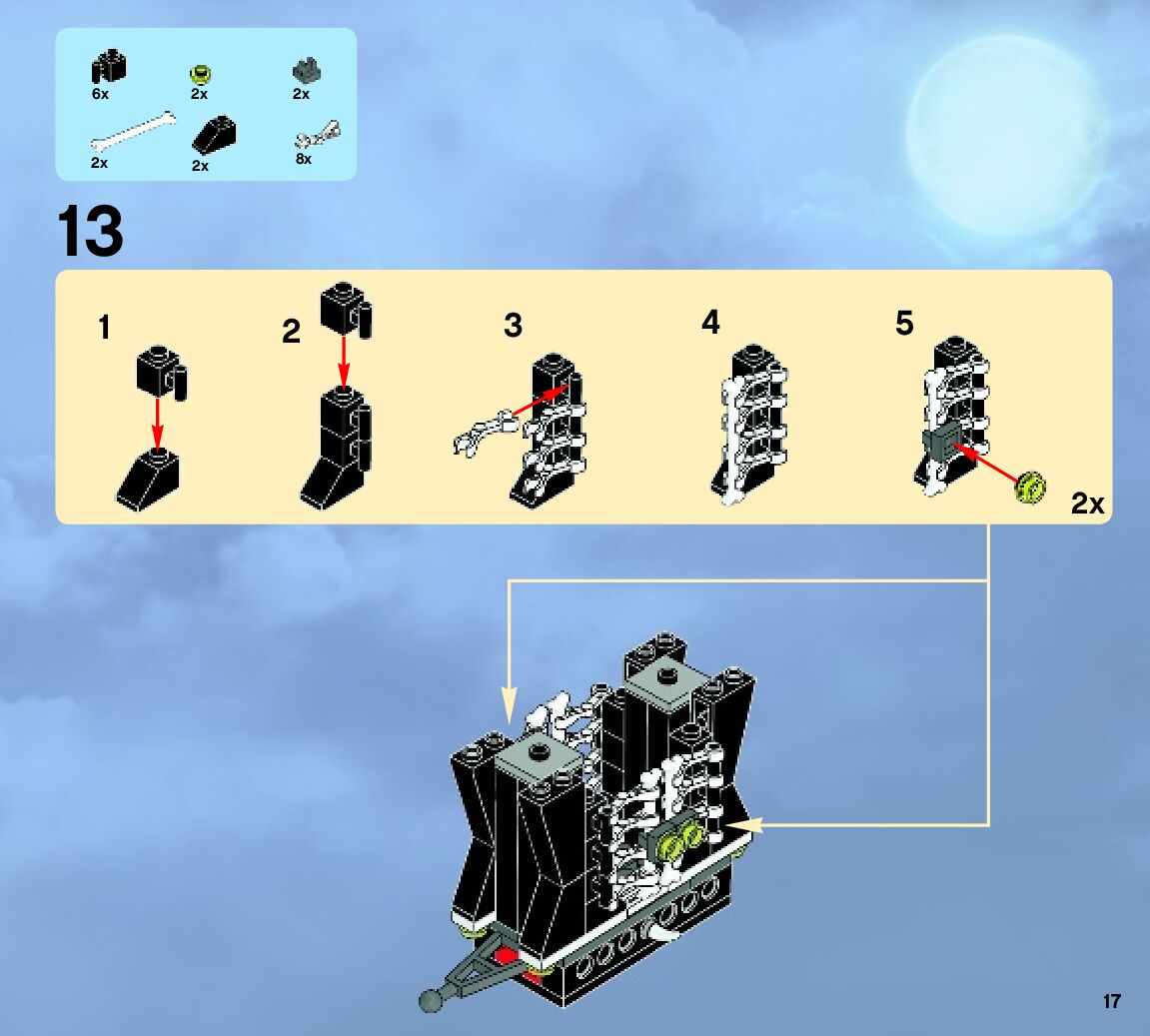 6x 2x 2x
2x 2x 8x

13

1
2
3
4
5
2x

17