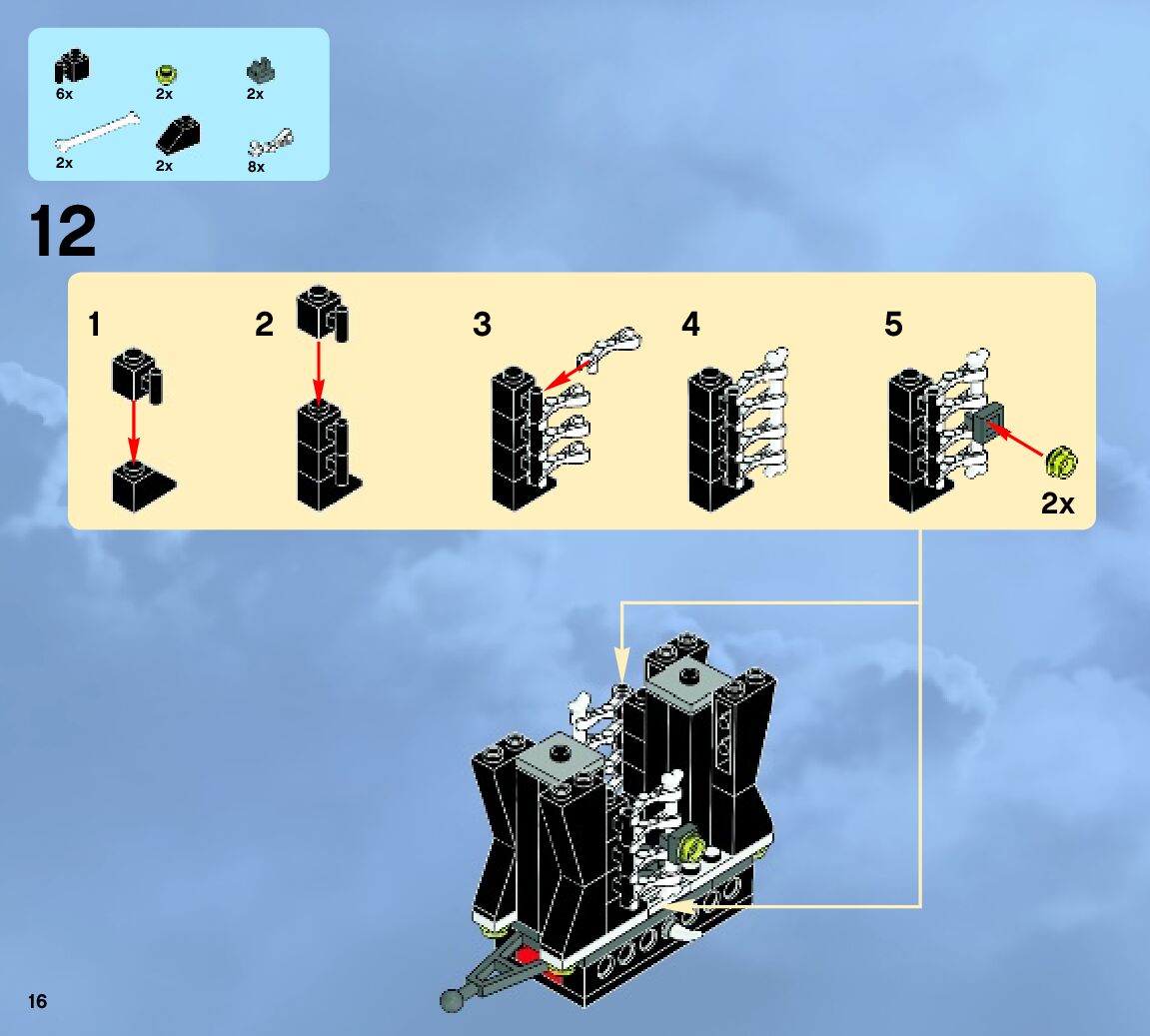 6x
2x
2x
2x
2x
8x

12

1
2
3
4
5
2x

16