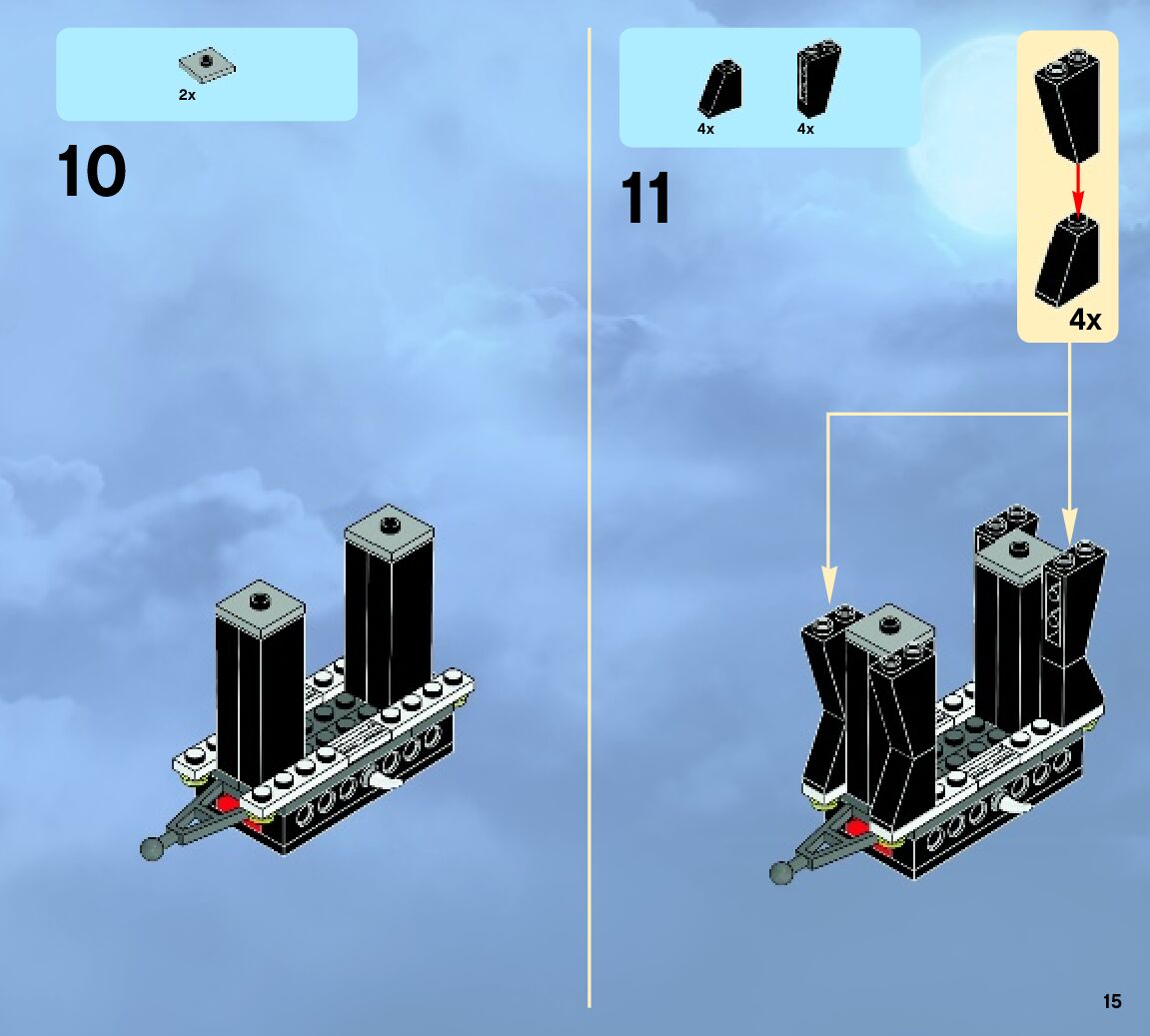 2x

10

4x 4x

11

4x

15