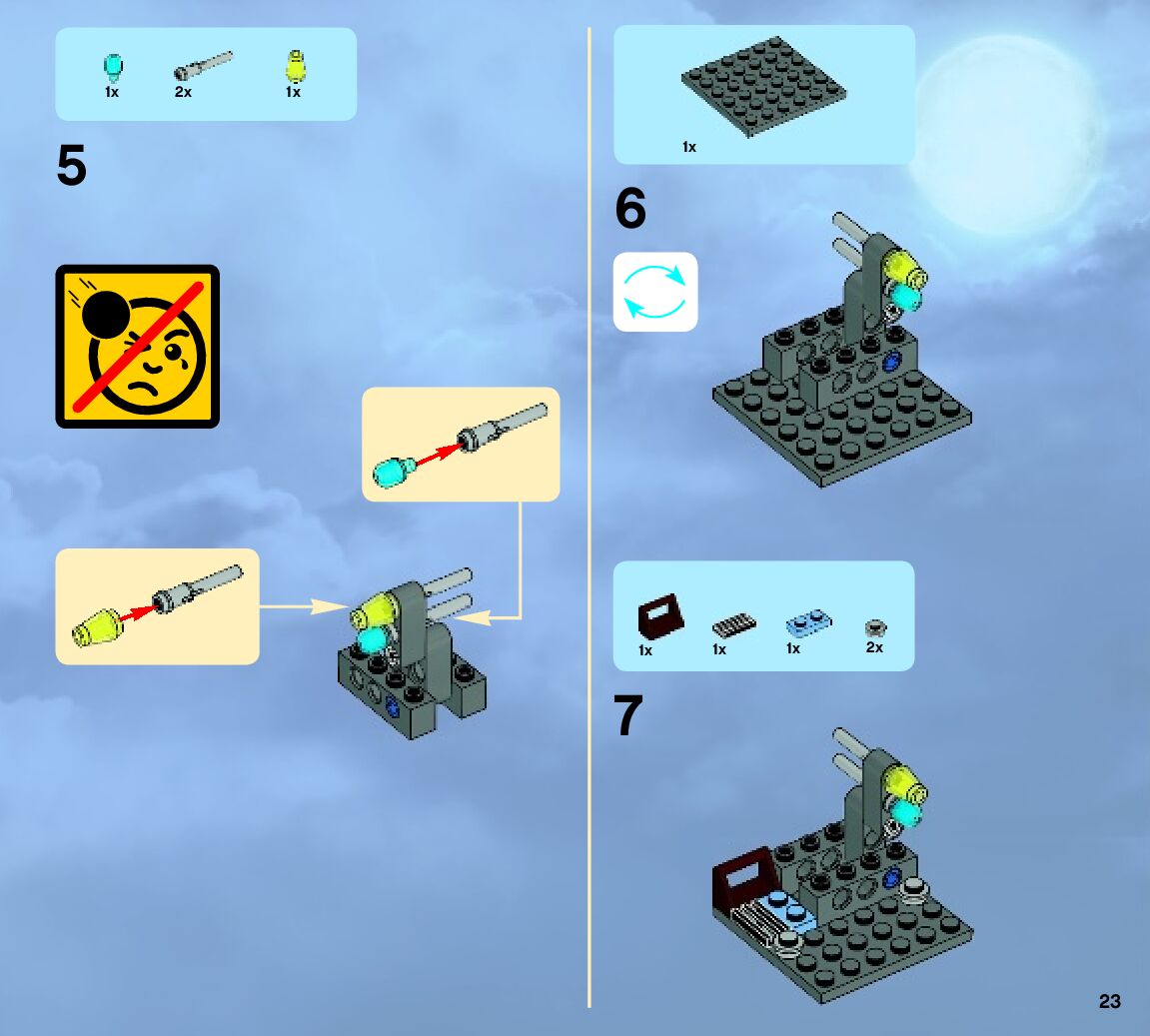 1x 2x 1x

5

1x

6

1x 1x 1x 2x

7

23