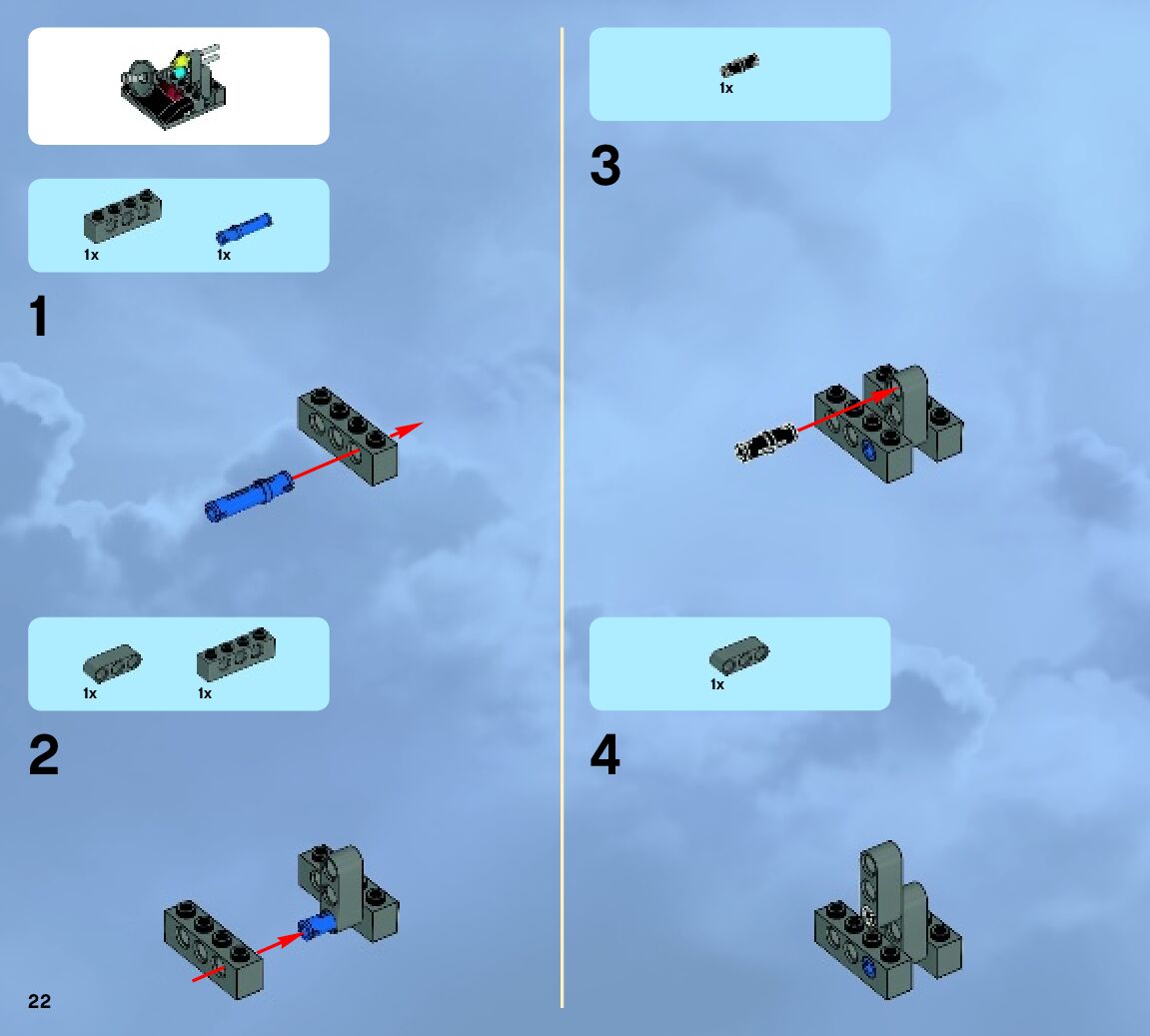 1x 1x

1

1x 1x

2

22

1x

3

1x

4