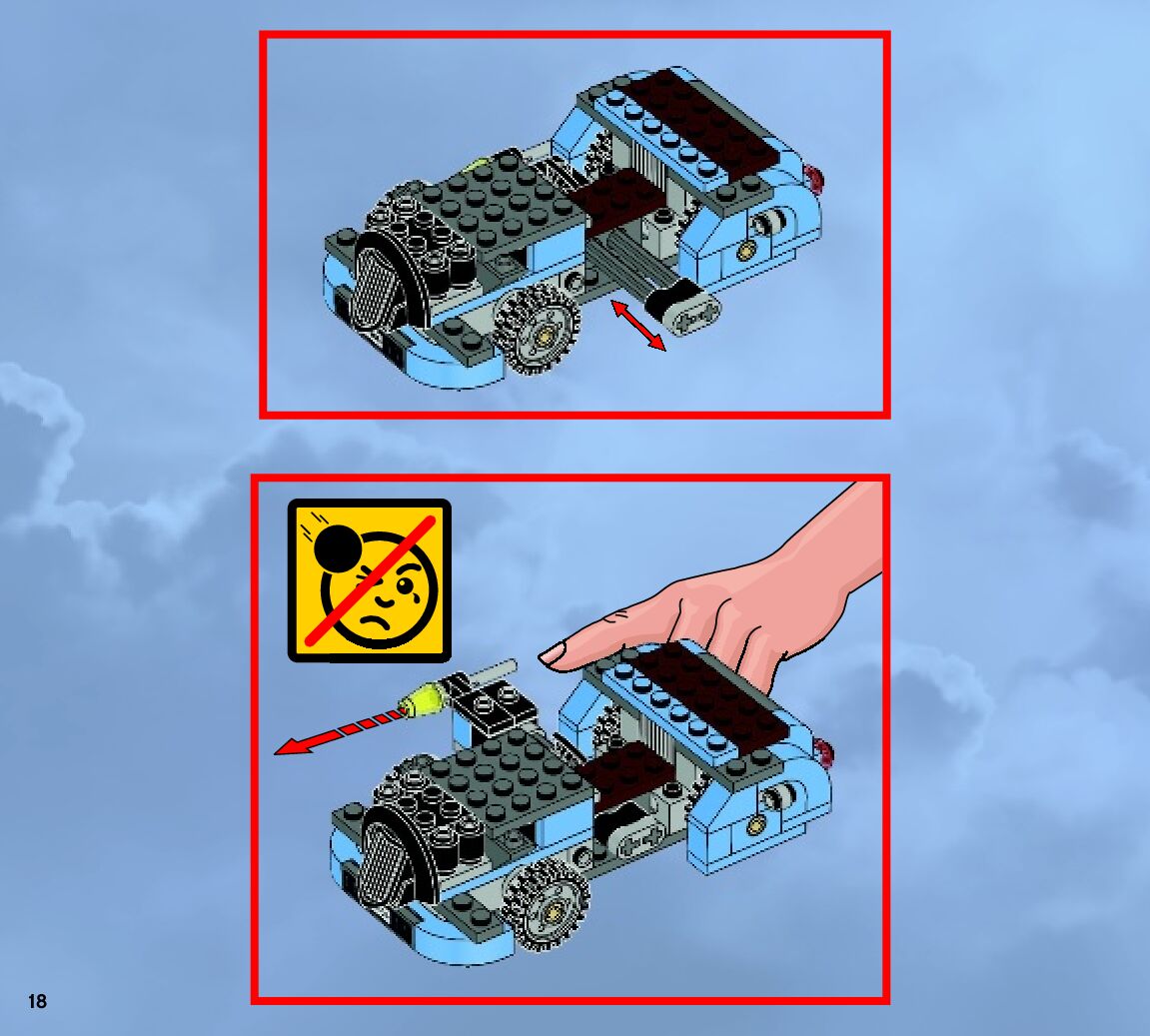 18