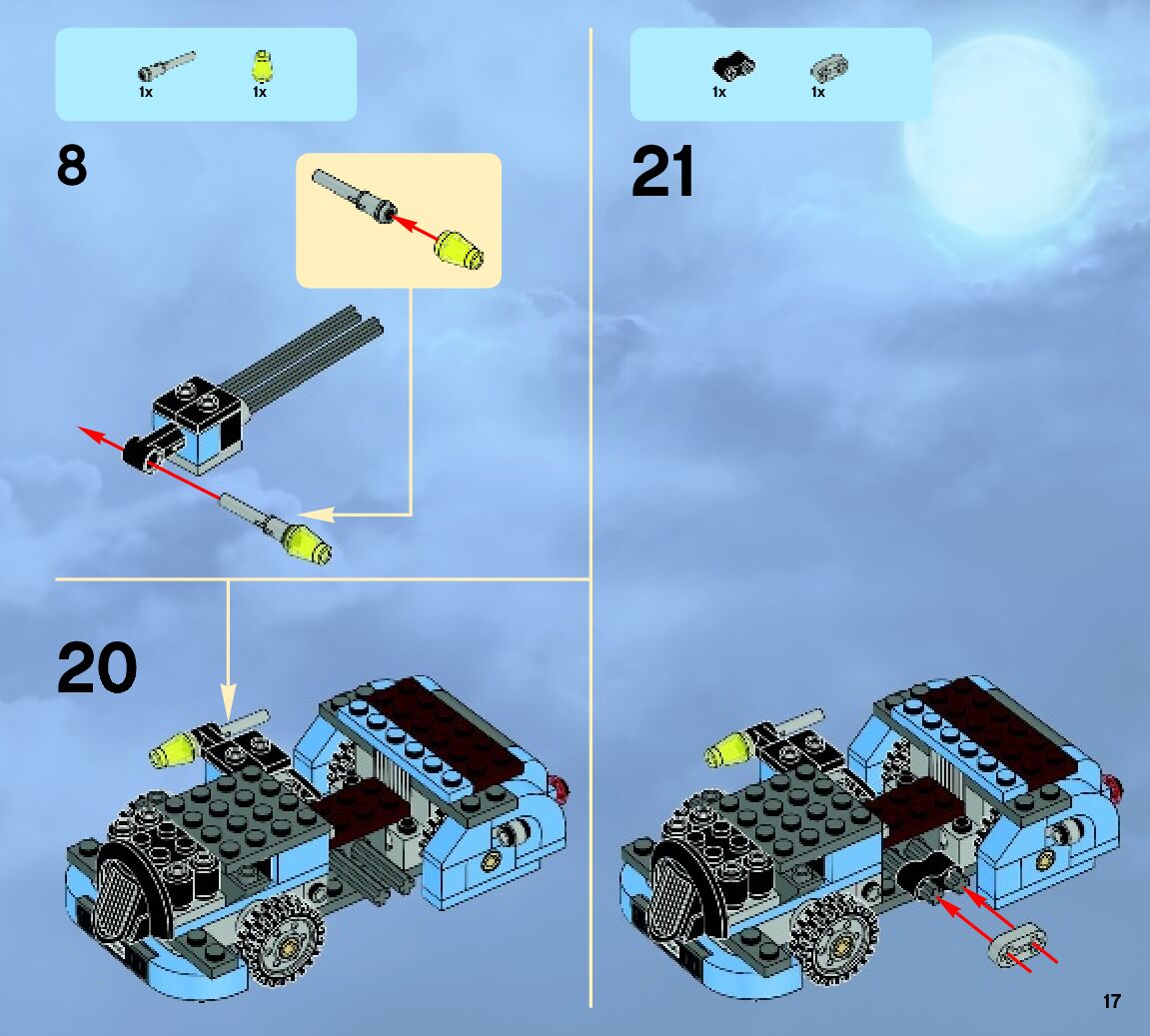 1x 1x

8

20

1x 1x

21

17