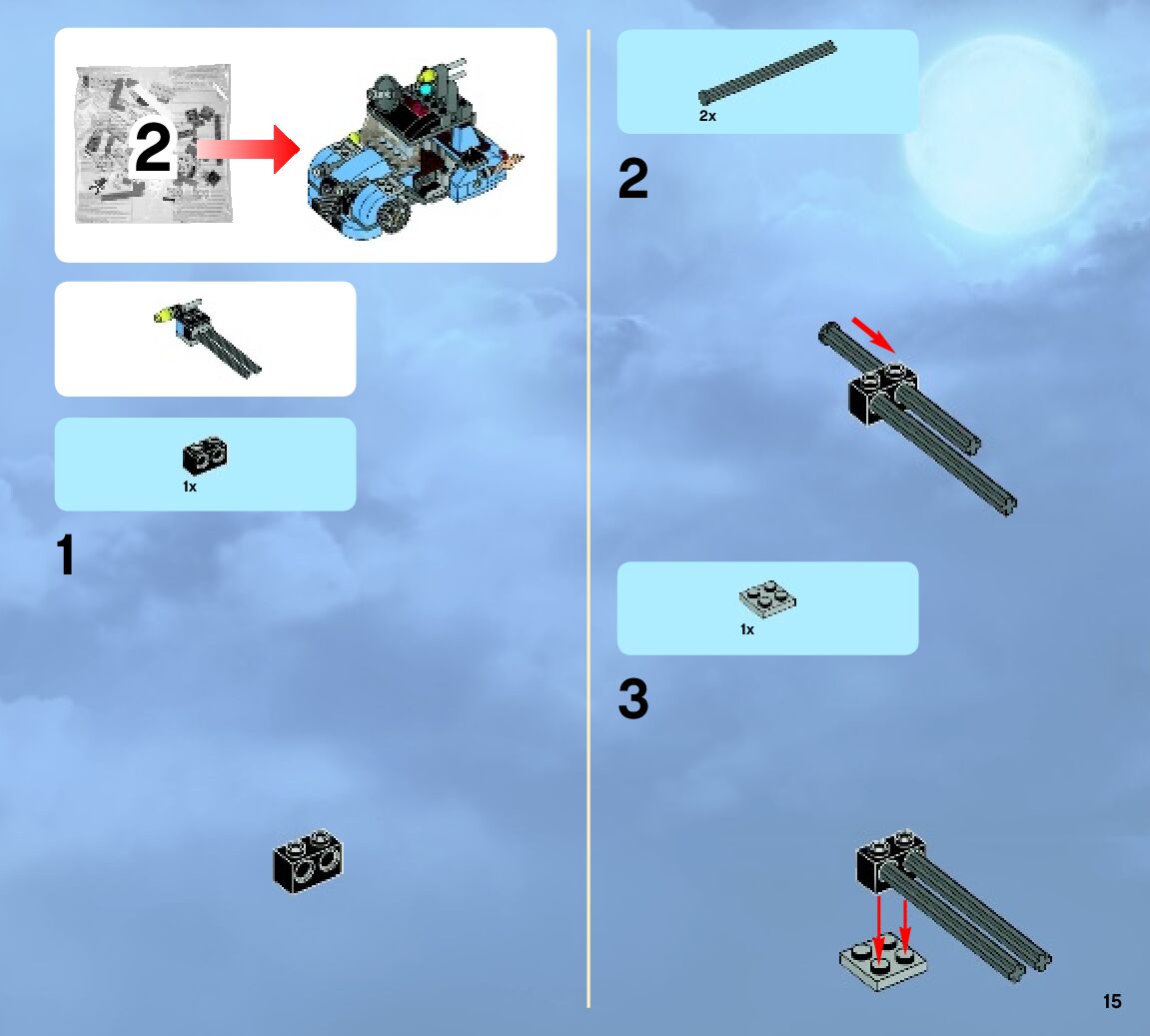 2

1x

1

2x

2

1x

3

15