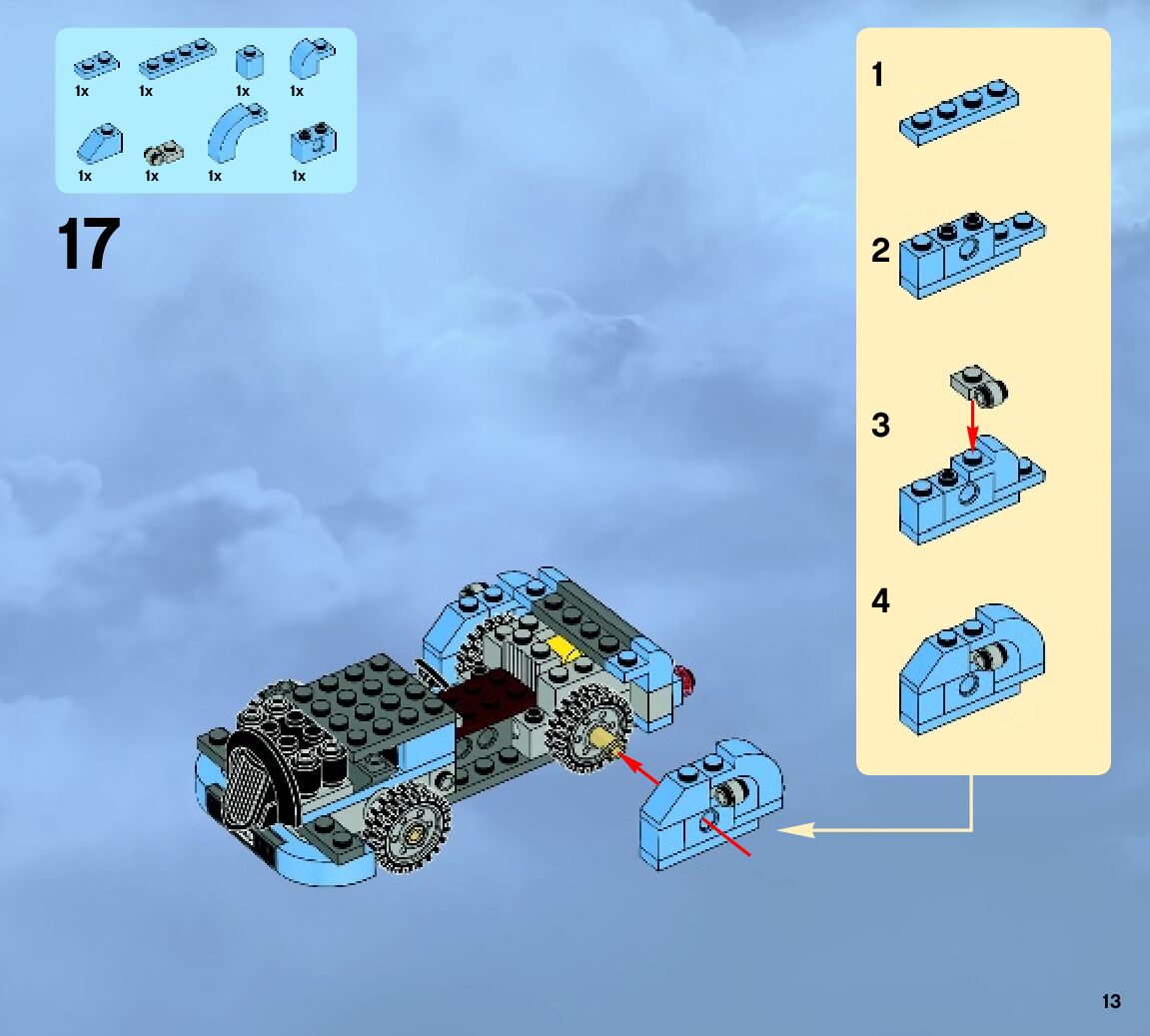 1x 1x 1x 1x
1x 1x 1x 1x

17

1

2

3

4

13