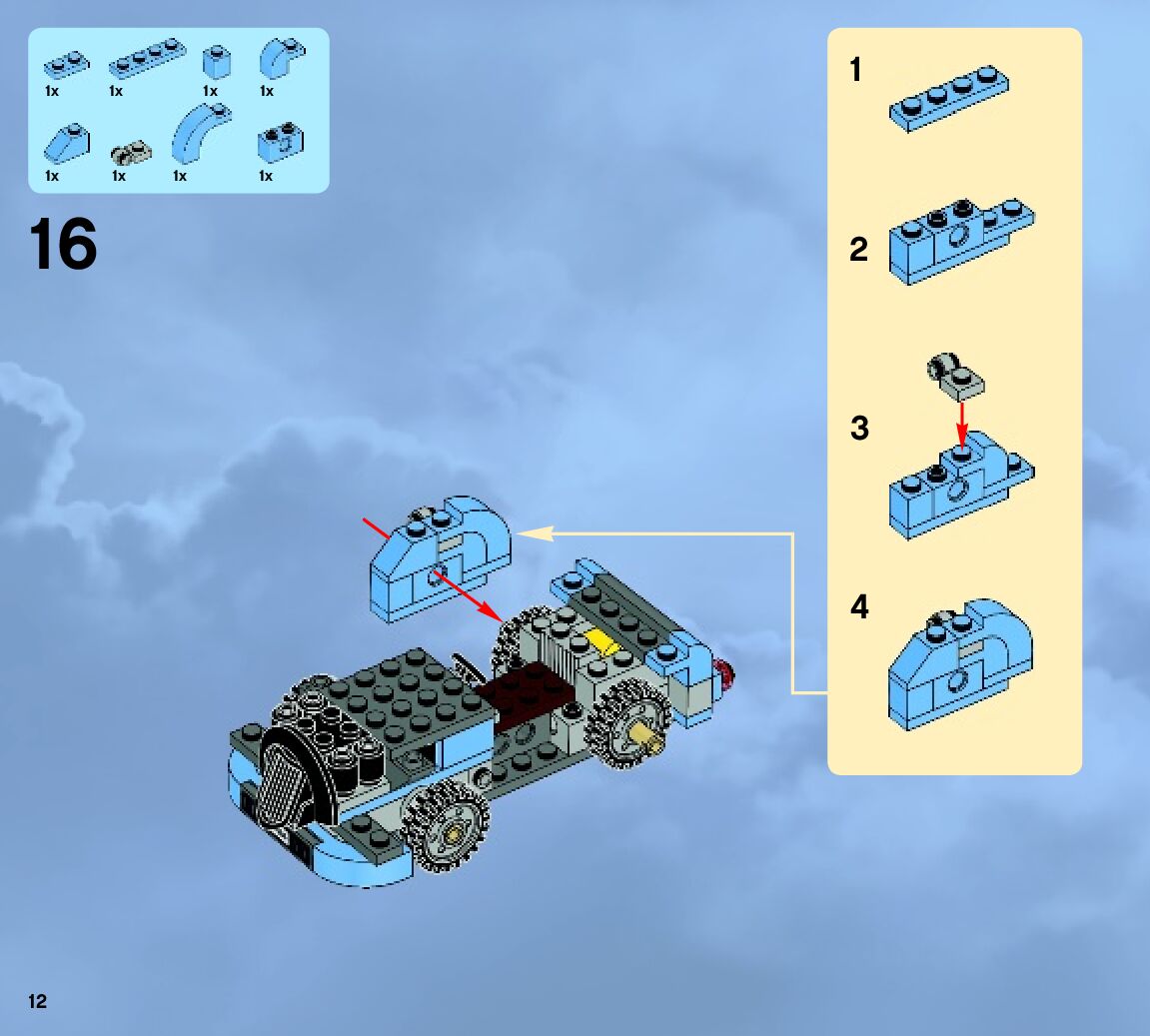 1x 1x 1x 1x
1x 1x 1x 1x

16

1

2

3

4

12