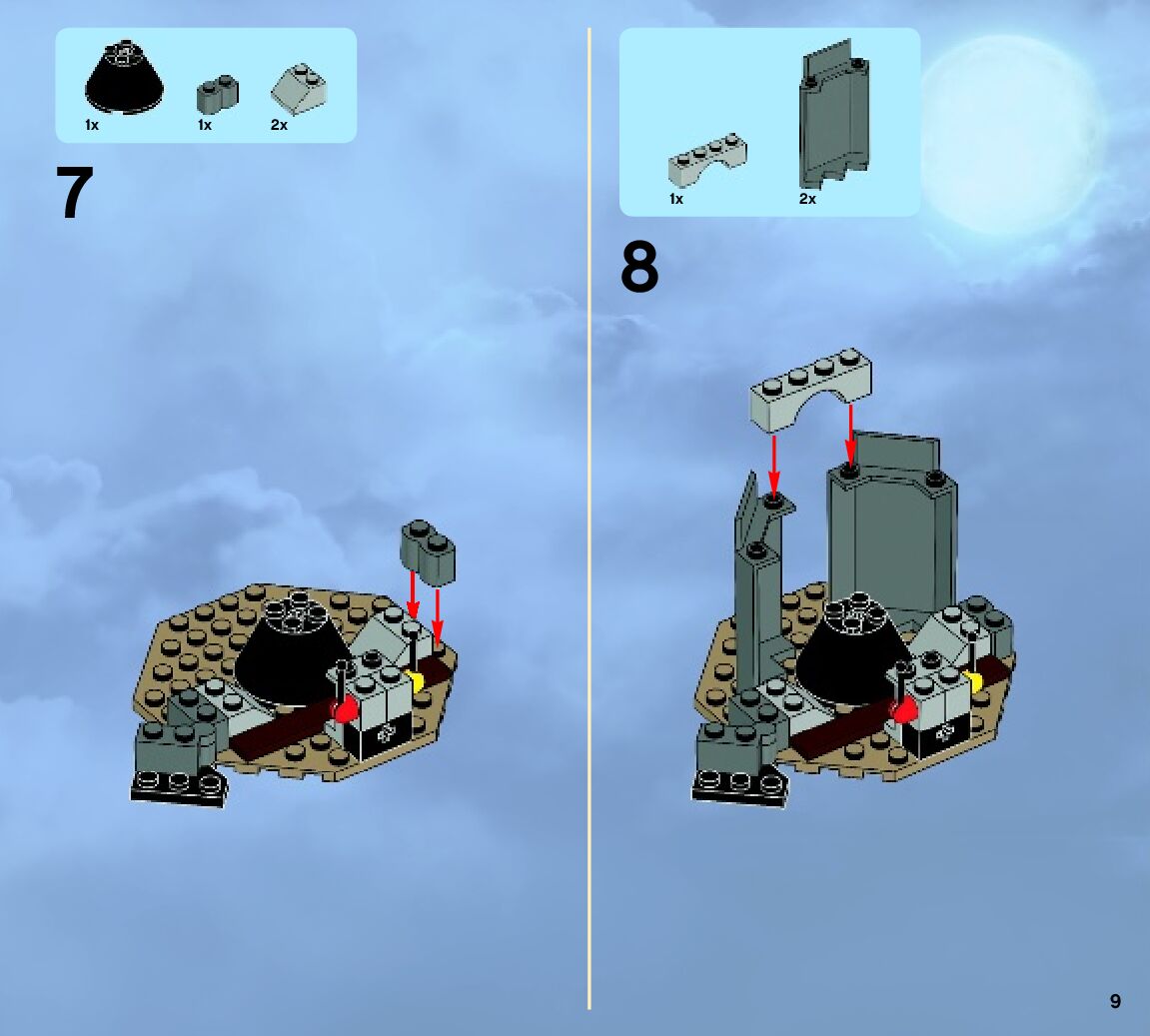 1x 1x 2x

7

1x 2x

8

9