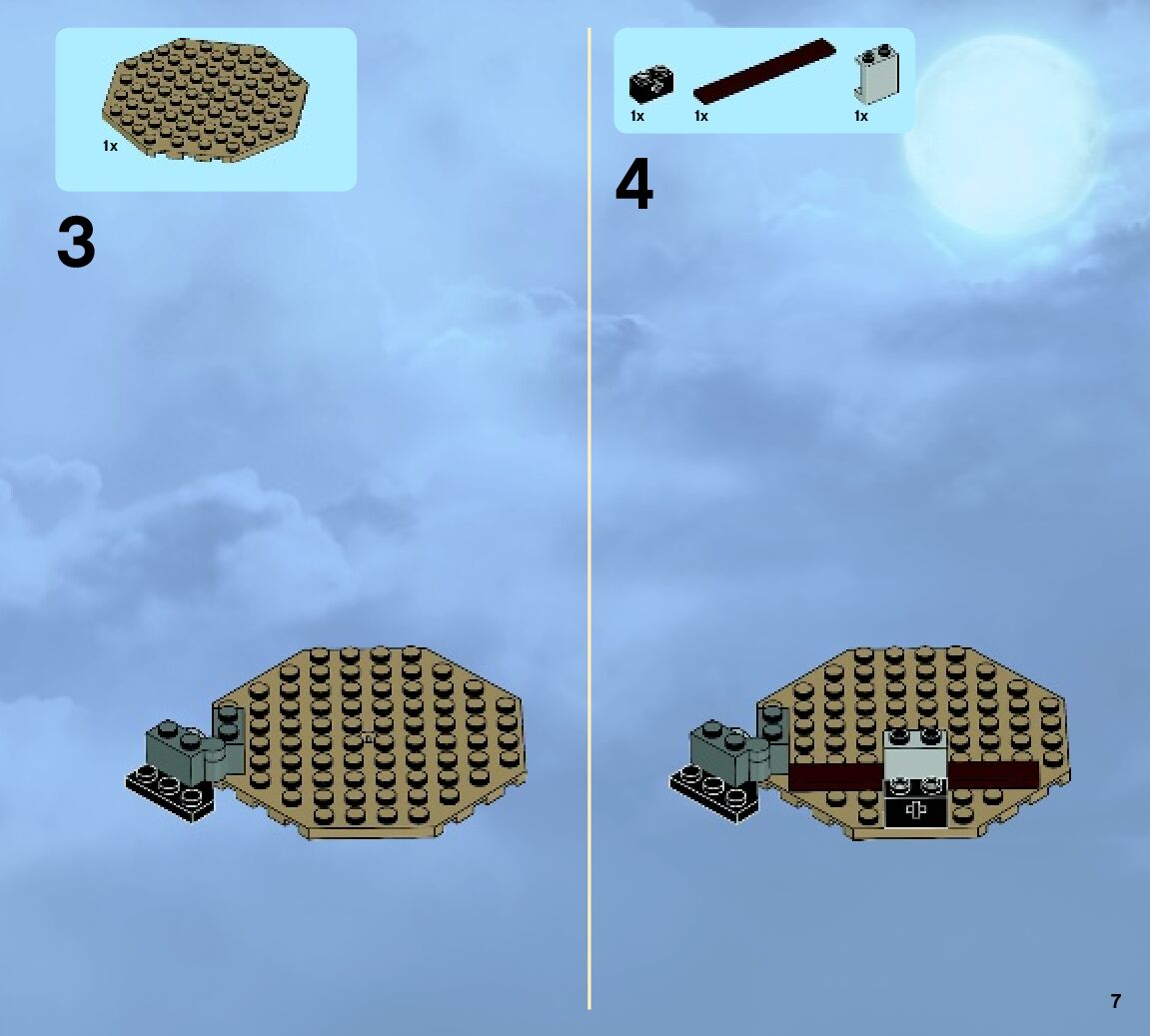 1x

3

1x
1x
1x

4

7