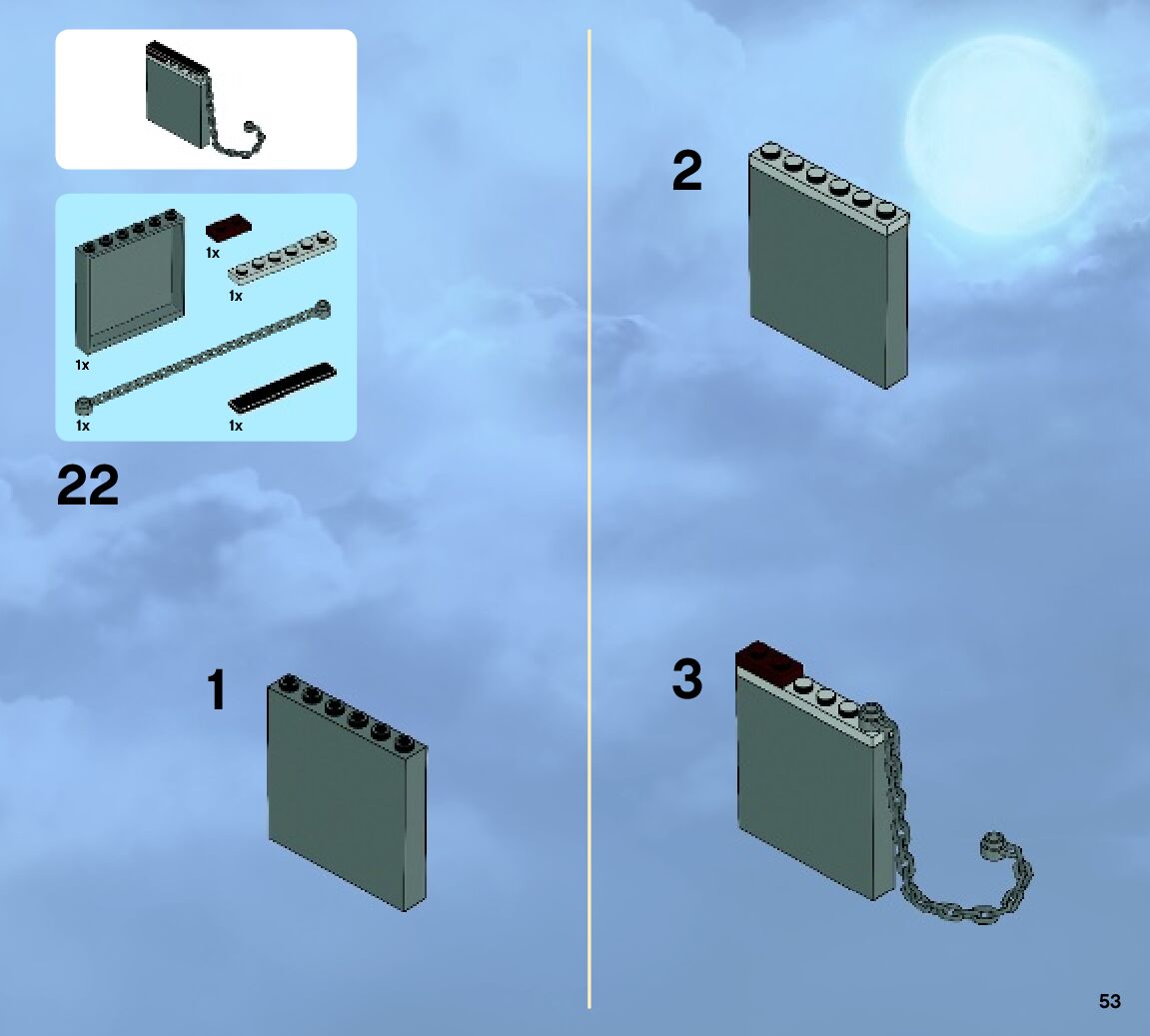 1x
1x
1x
1x
1x

22

1

2

3

53