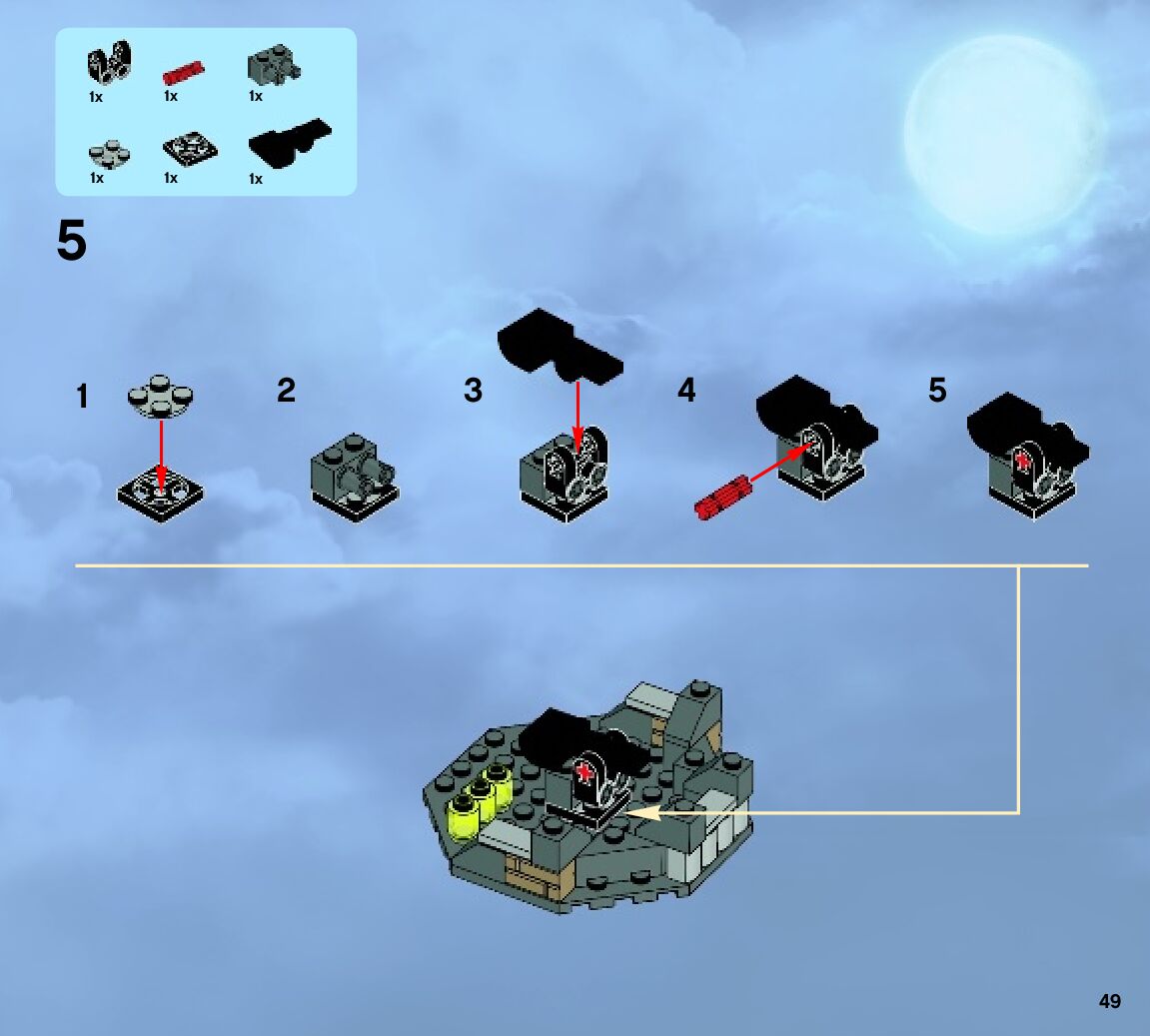 1x 1x 1x
1x 1x 1x

5

1 2 3 4 5

49