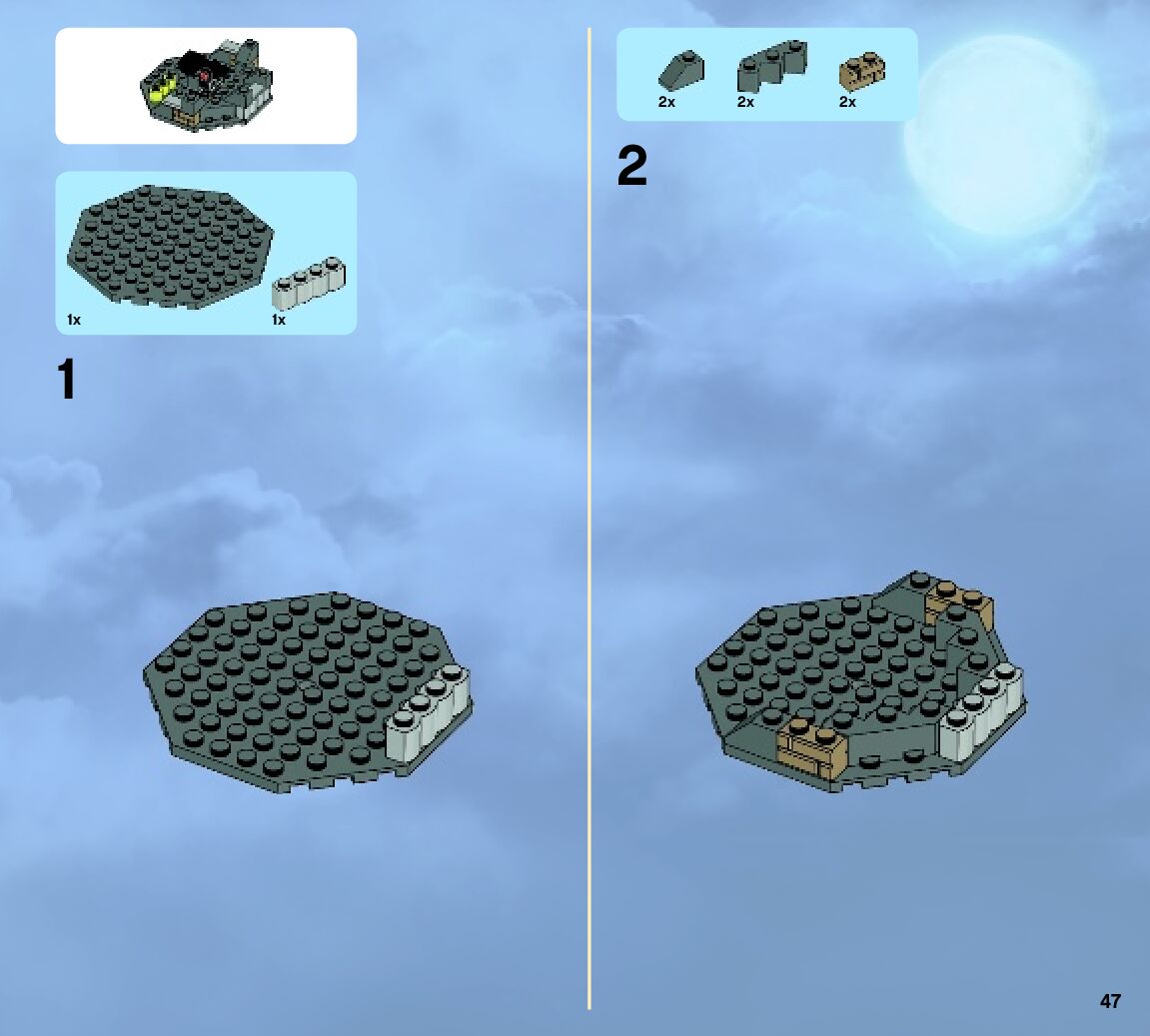 1x
1x

1

2x
2x
2x

2

47