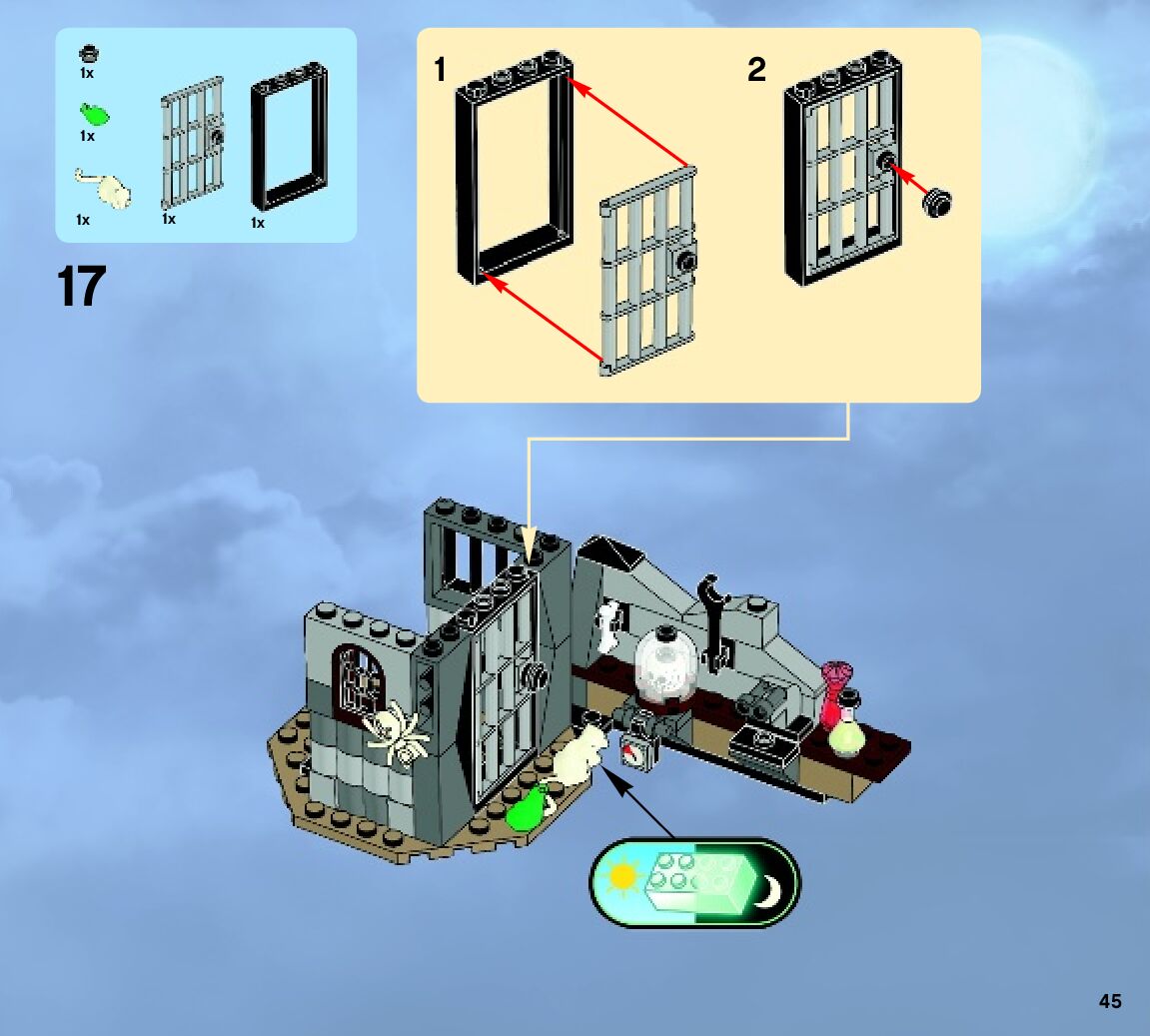 1x

1x

1x 1x 1x

17

1

2

45