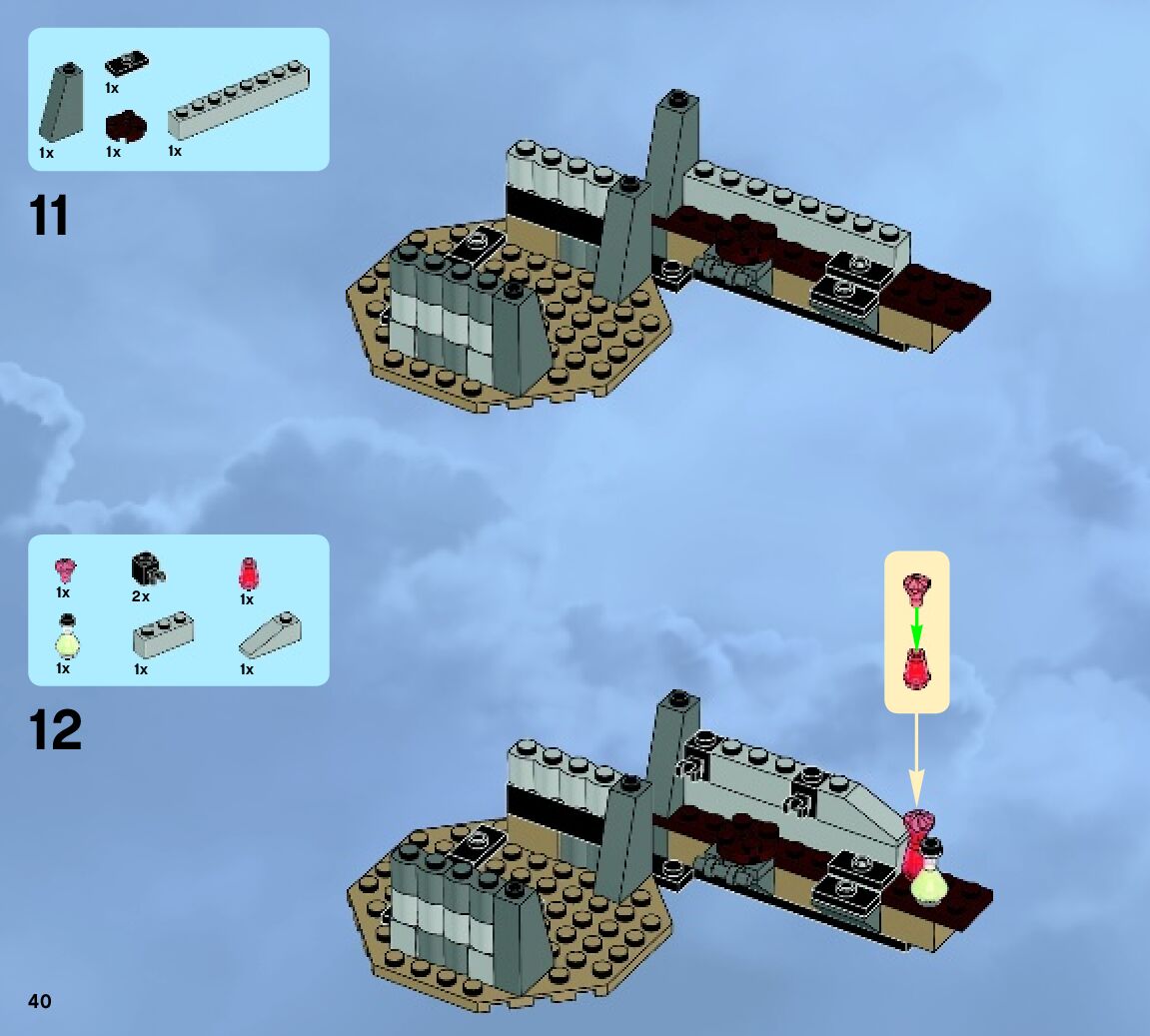 1x
1x
1x
1x

11

1x
2x
1x
1x
1x
1x

12

40