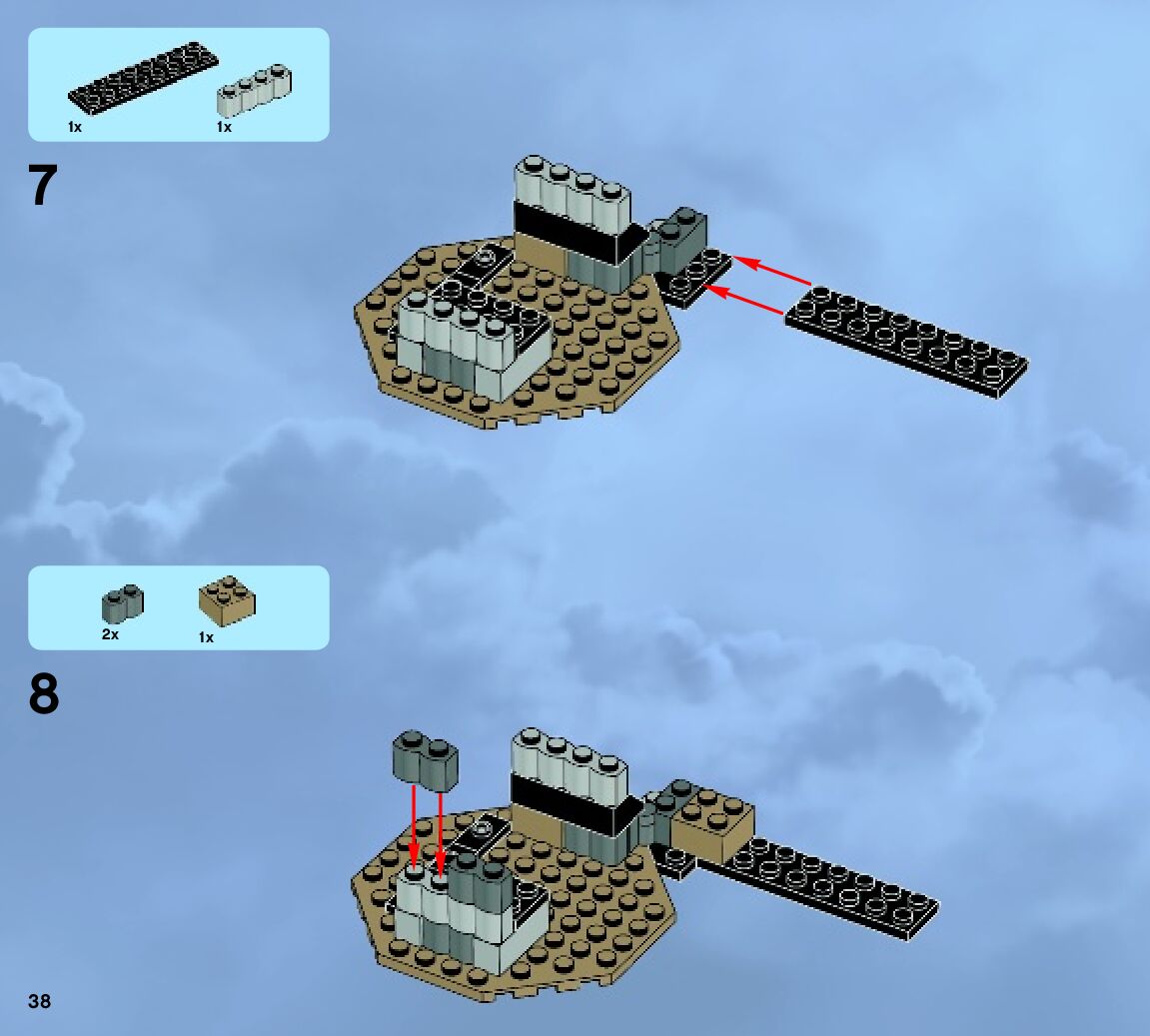 1x 1x

7

2x 1x

8

38