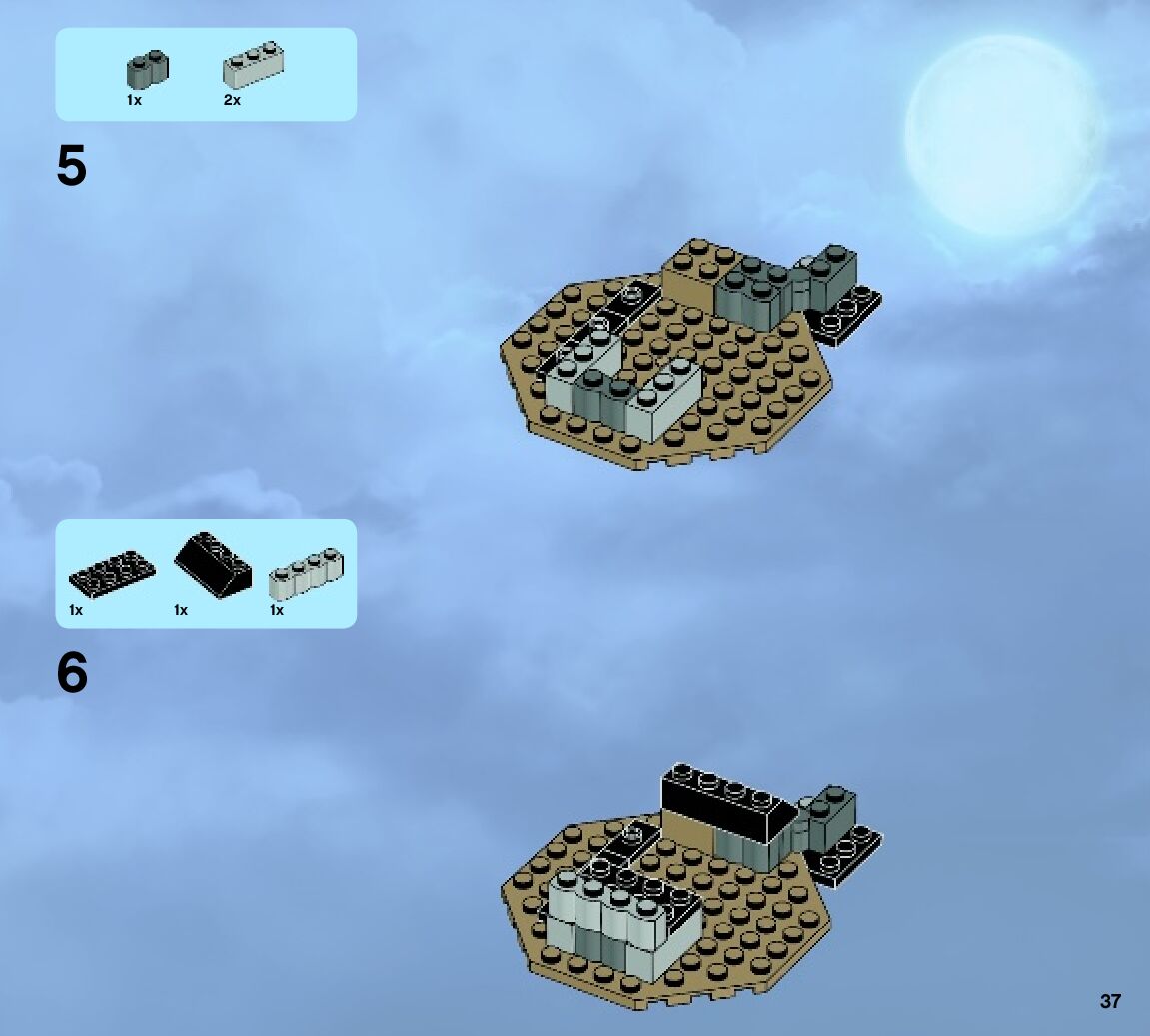 1x 2x

5

1x 1x 1x

6

37