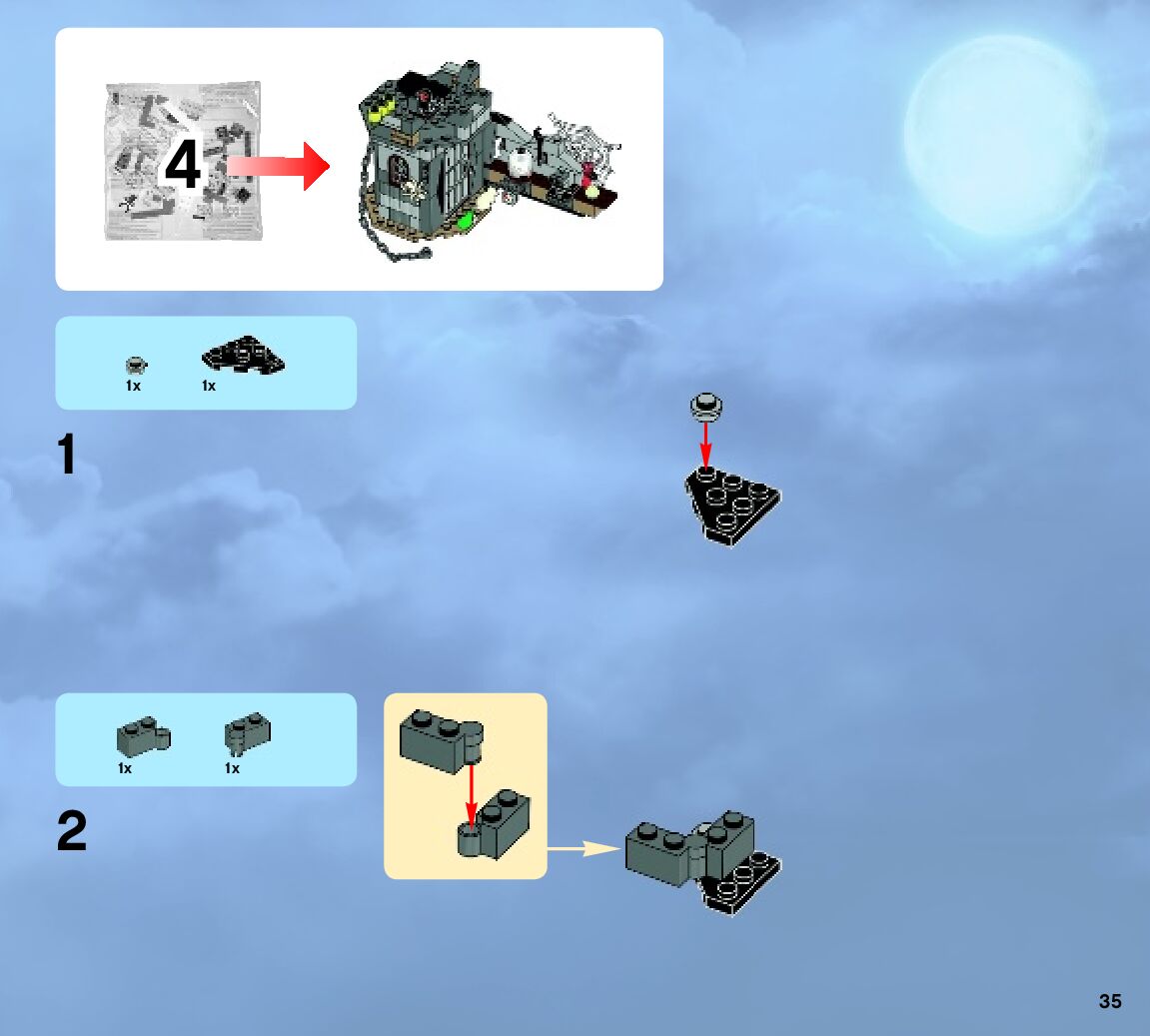 4

1x 1x

1

1x 1x

2

35