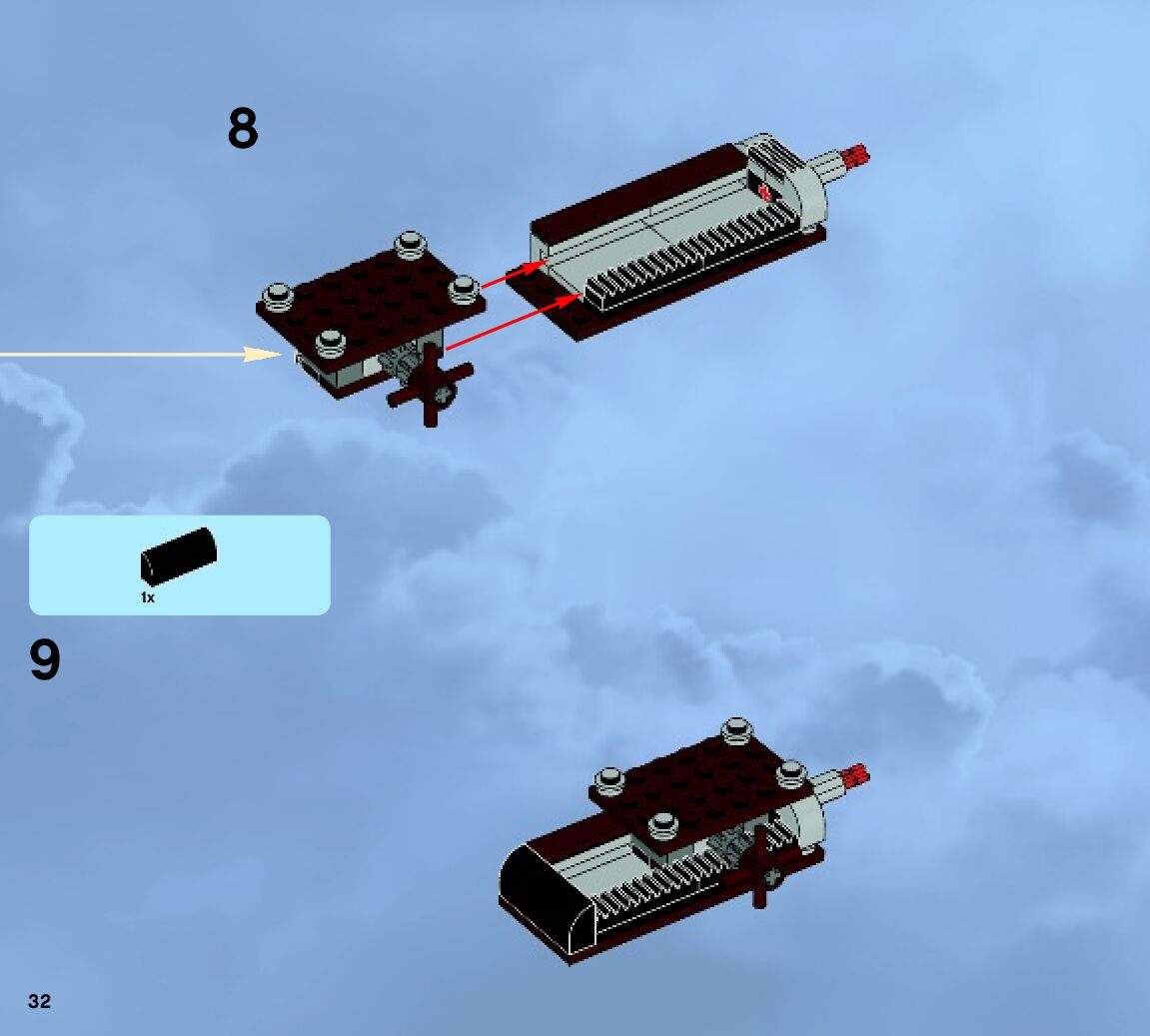 8

1x

9

32